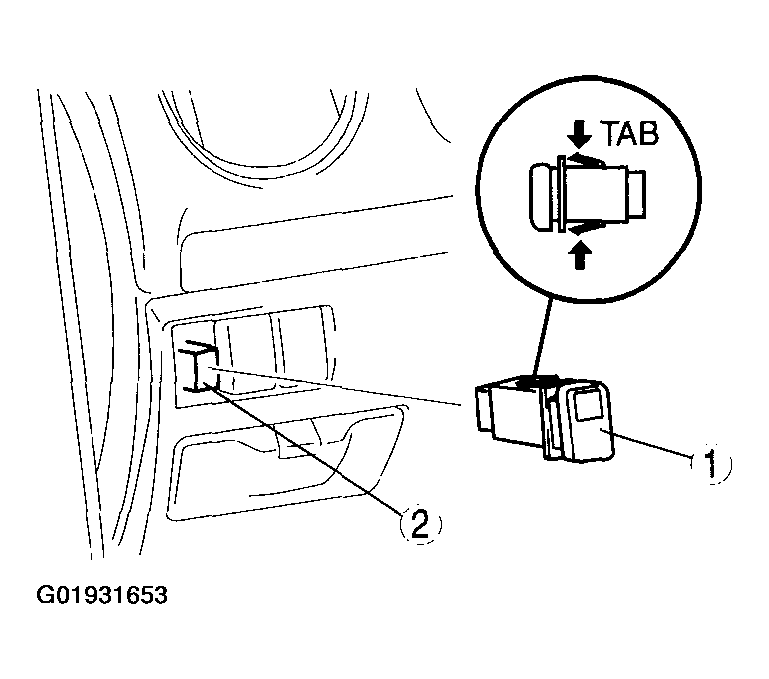 TAB
1
2
G01931653