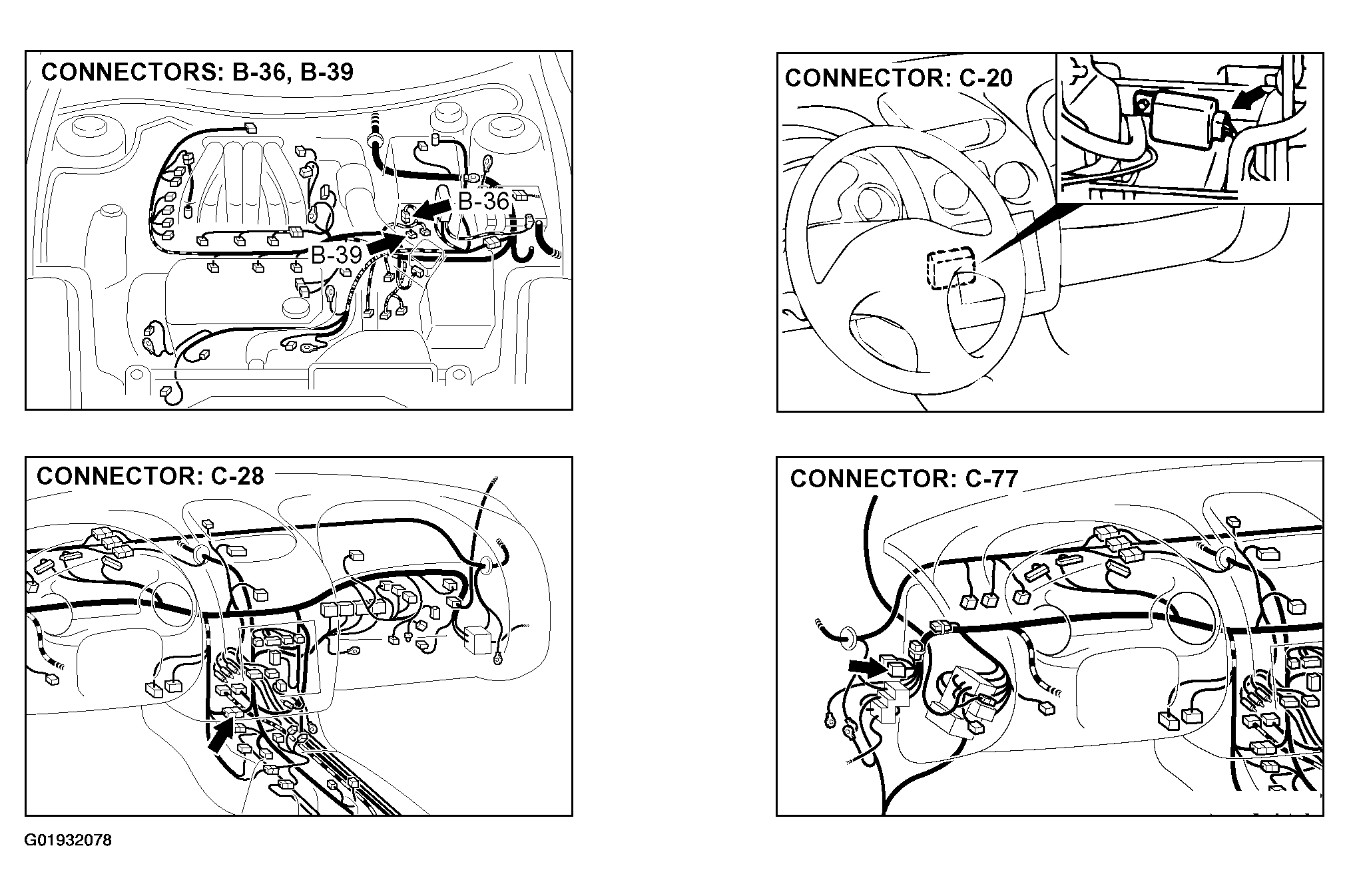 CONNECTORS: B-36, B-39

B-36

B-39

CONNECTOR: C-20

CONNECTOR: C-28

CONNECTOR: C-77

G01932078