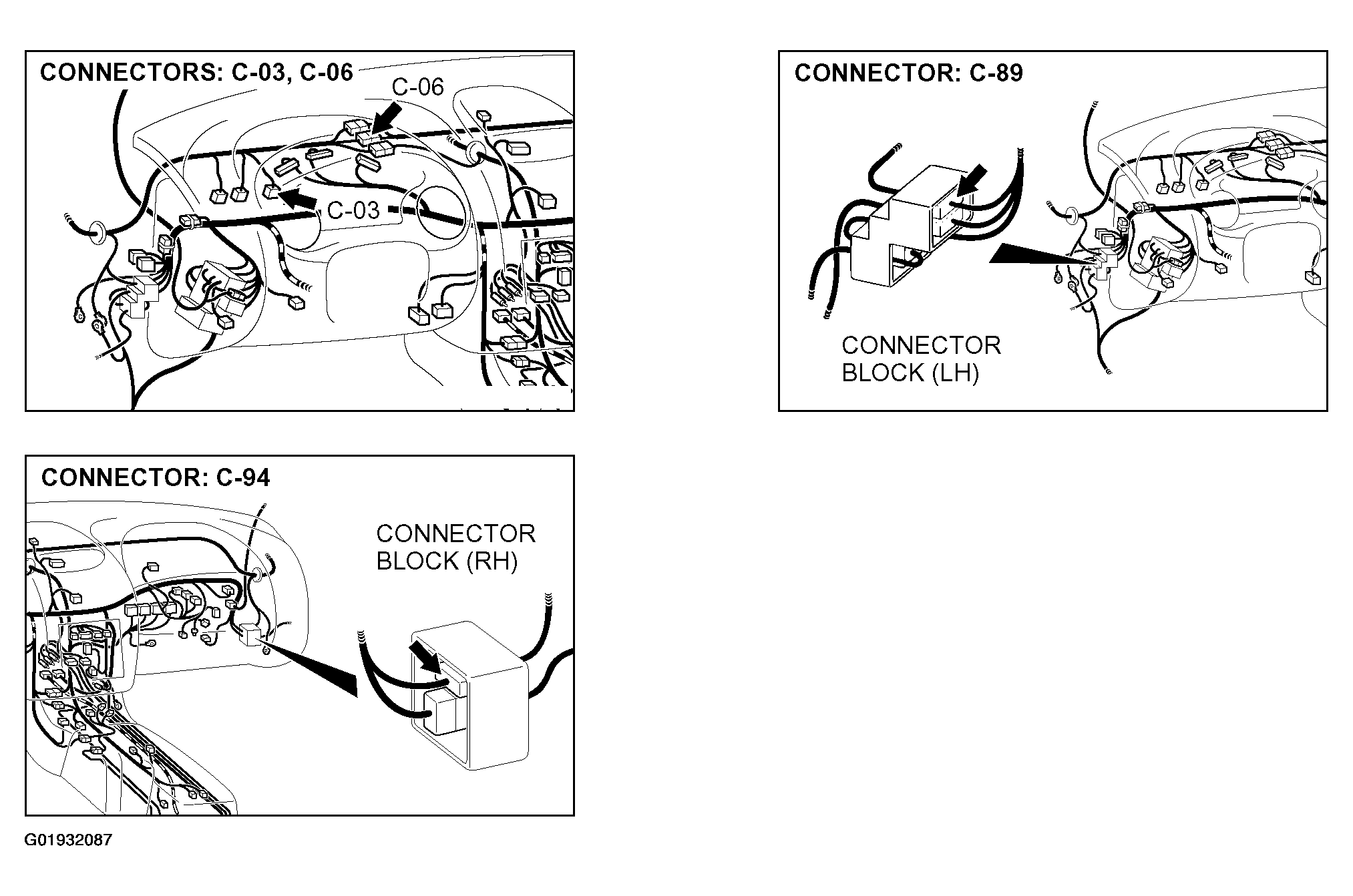 CONNECTORS: C-03, C-06

C-06

C-03

CONNECTOR: C-89

CONNECTOR BLOCK (LH)

CONNECTOR: C-94

CONNECTOR BLOCK (RH)

G01932087