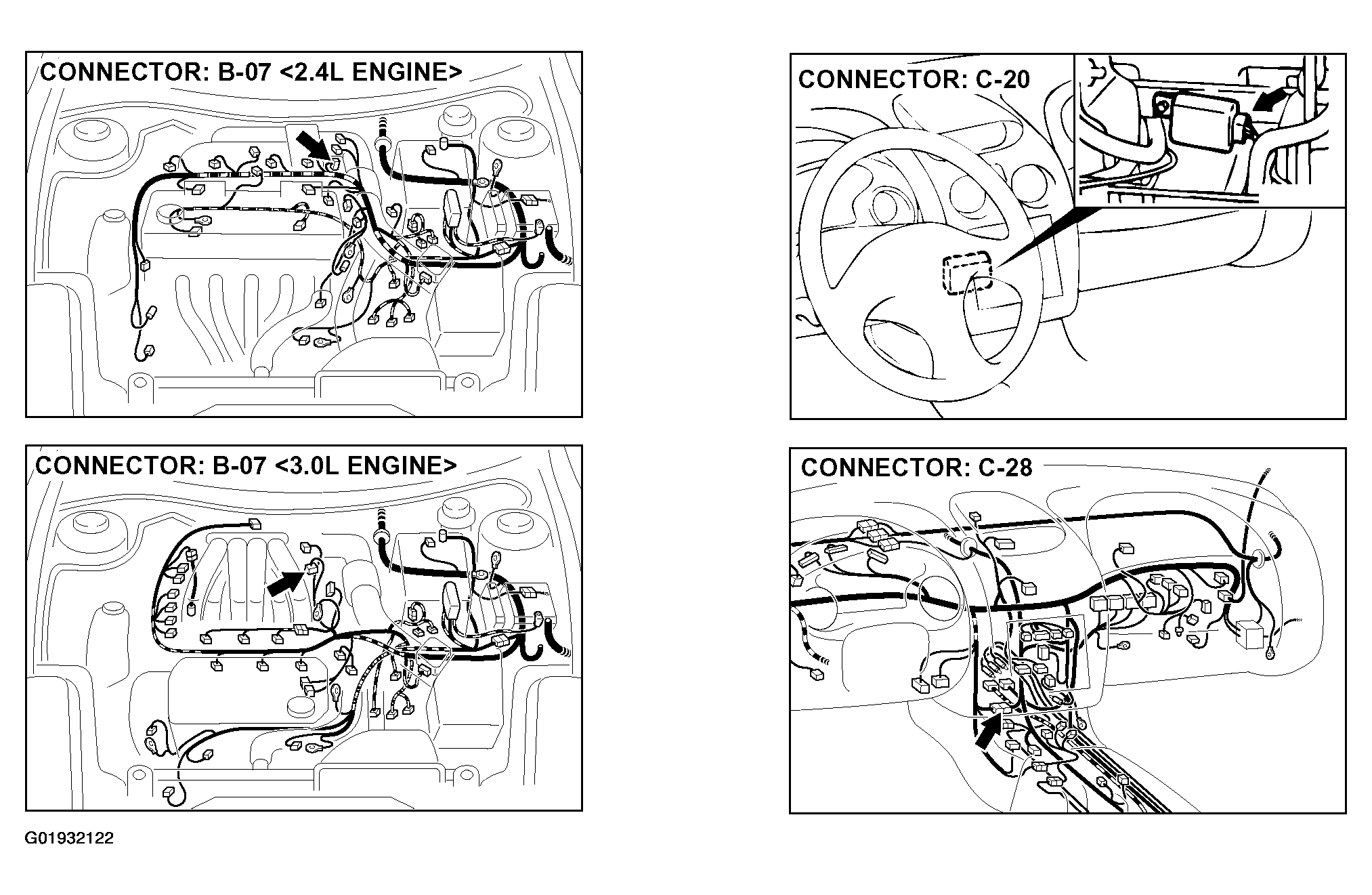 CONNECTOR: B-07 <2.4L ENGINE>

CONNECTOR: B-07 <3.0L ENGINE>

CONNECTOR: C-20

CONNECTOR: C-28

G01932122