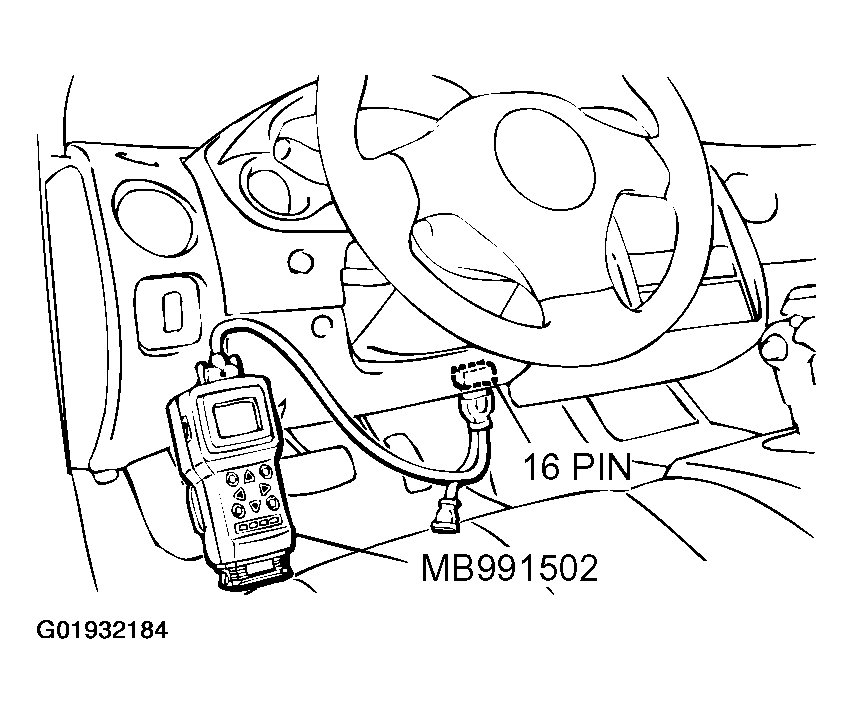 16 PIN

MB991502

G01932184