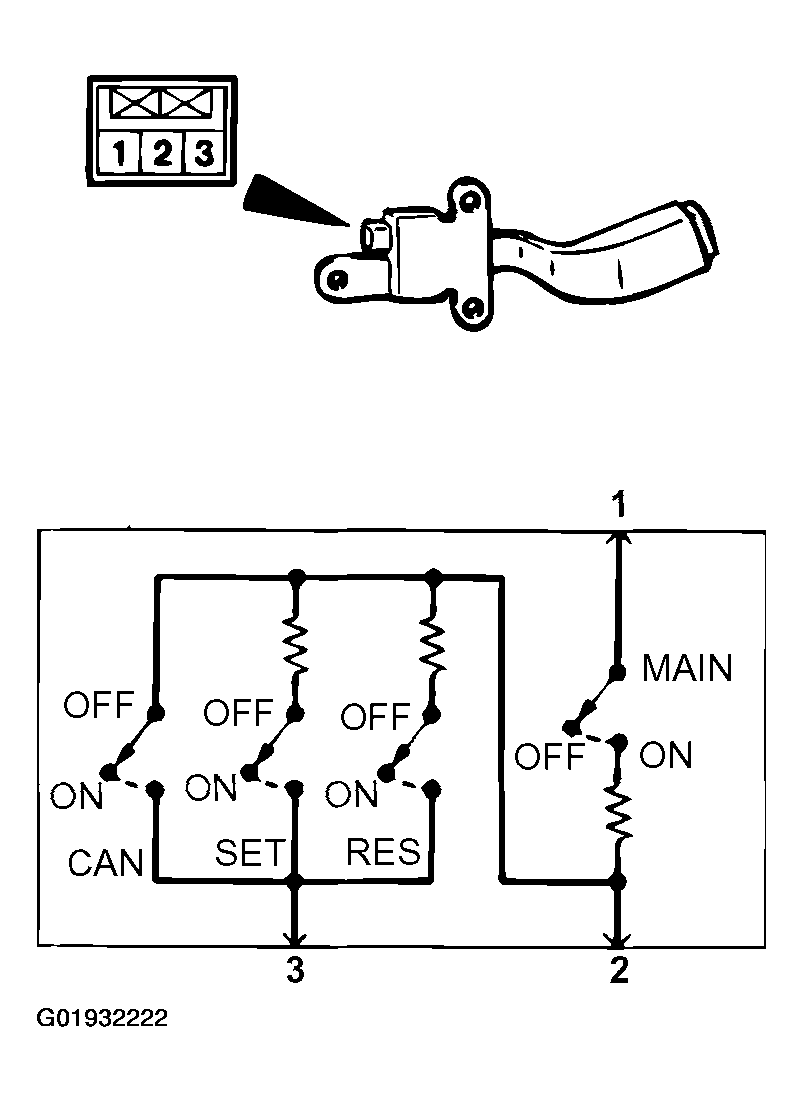 1 2 3

1

MAIN

OFF OFF OFF

OFF ON

ON ON ON

CAN SET RES

3 2

G01932222