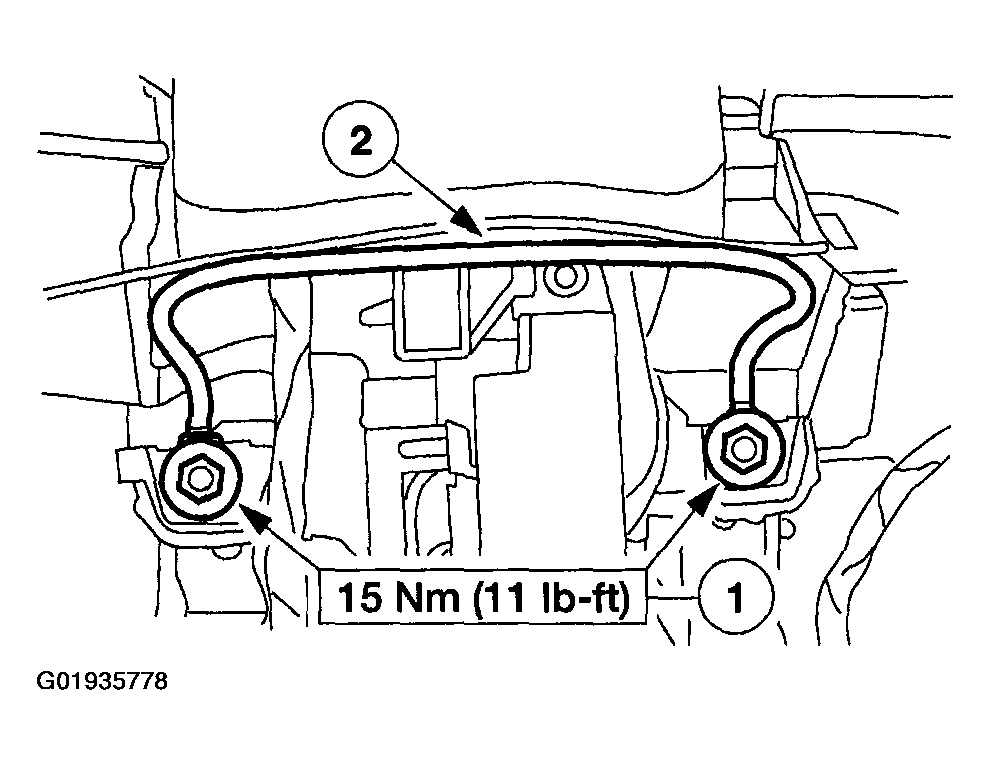 2

15 Nm (11 lb-ft)

1

G01935778