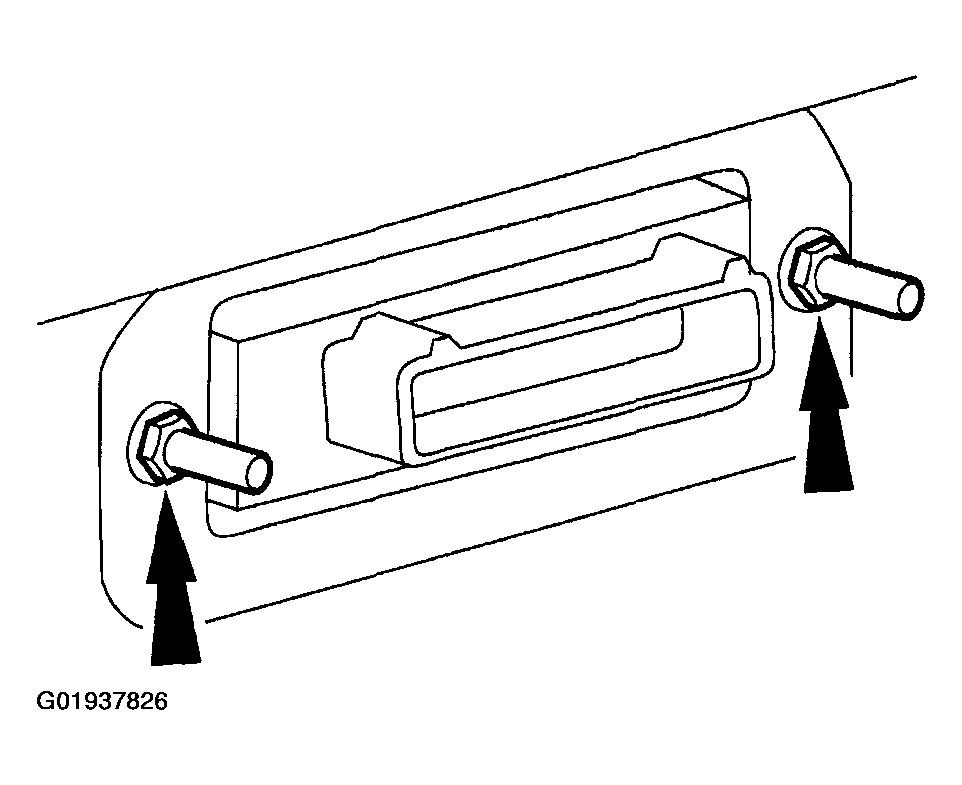 G01937826