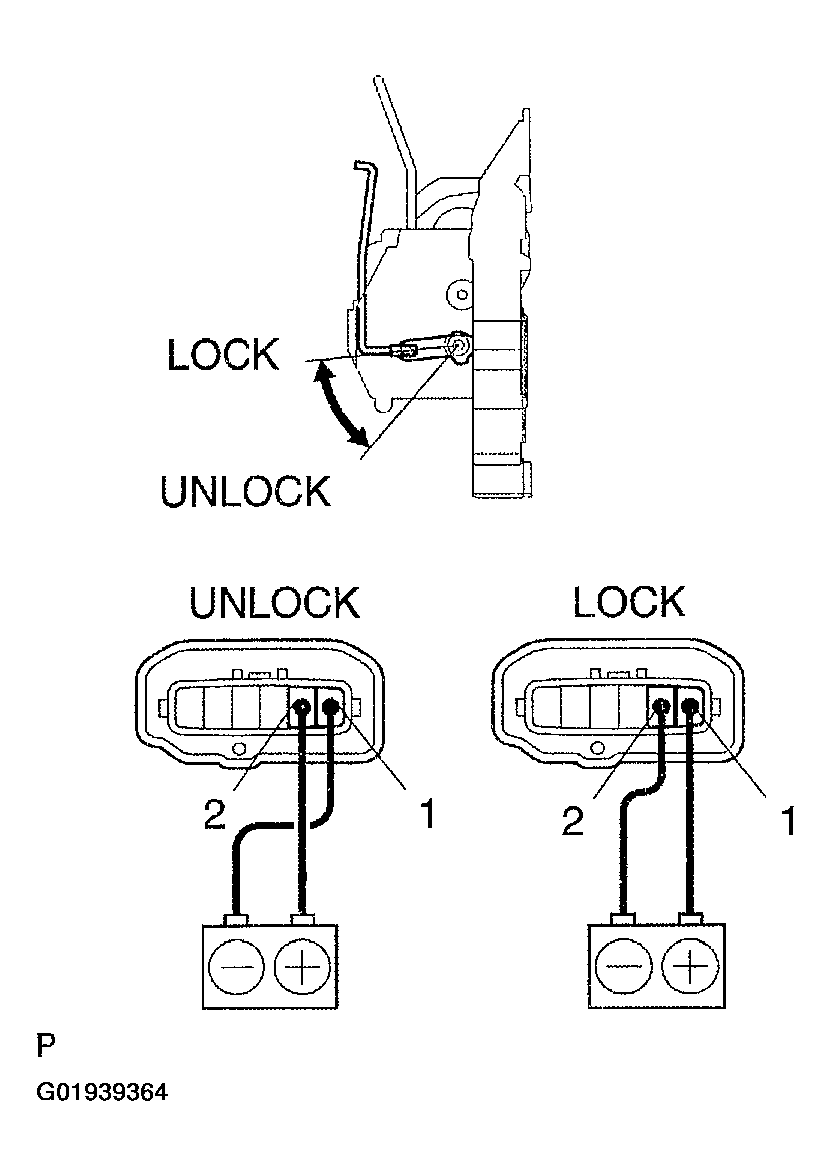 LOCK

UNLOCK

UNLOCK

2

1

−

+

LOCK

2

1

−

+

P

G01939364