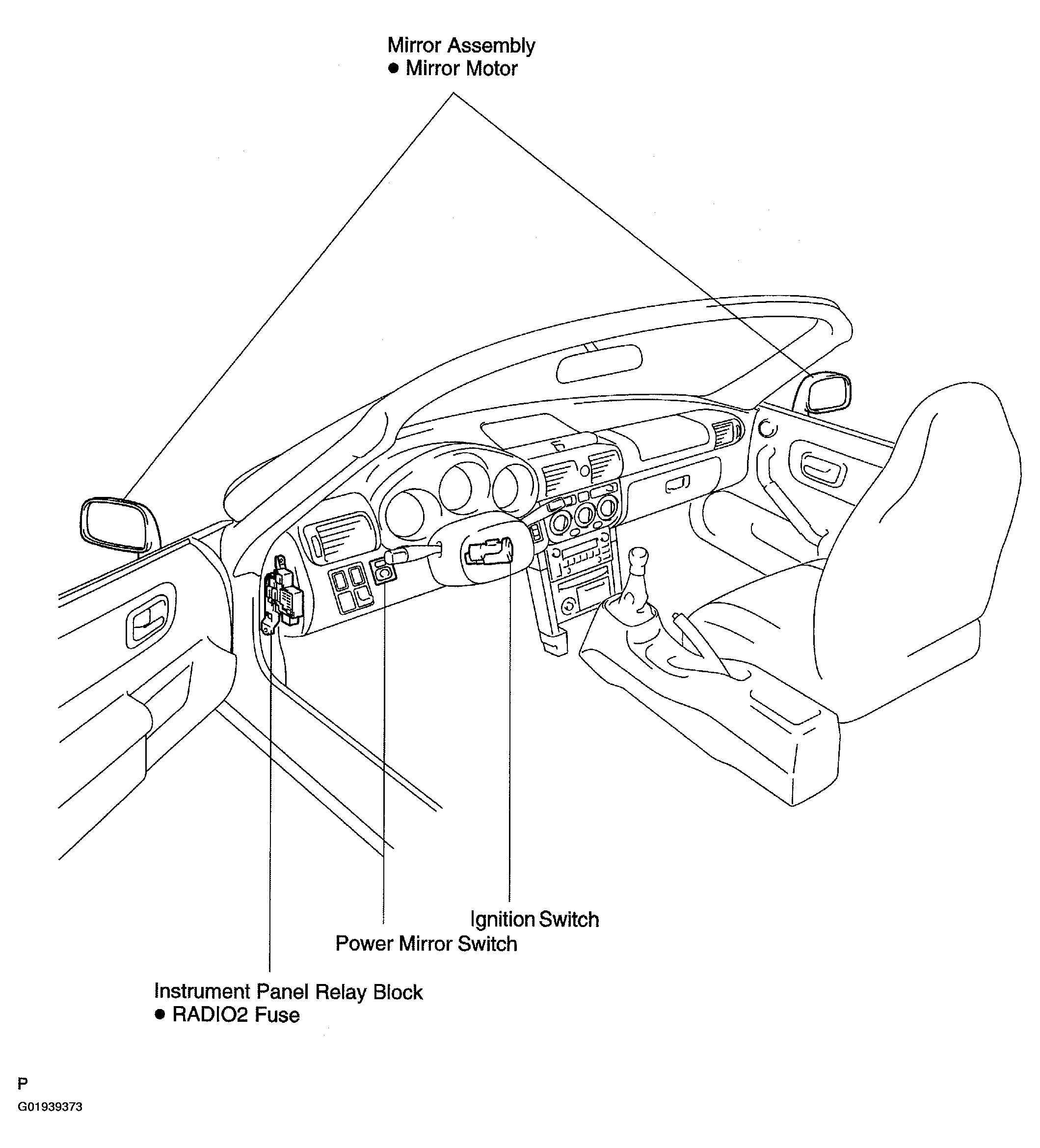 Mirror Assembly
● Mirror Motor

Ignition Switch

Power Mirror Switch

Instrument Panel Relay Block
● RADIO2 Fuse

P
G01939373