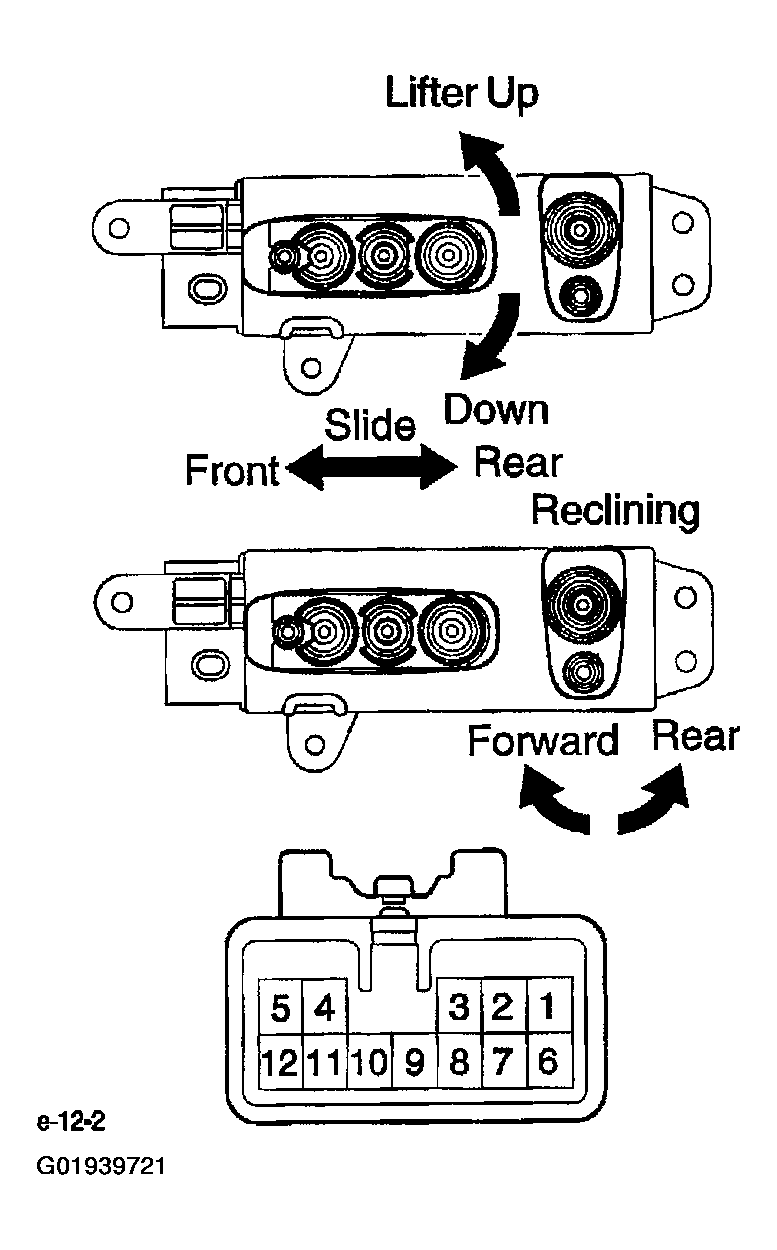 Lifter Up

Down

Slide

Front

Rear

Reclining

Forward

Rear

5 4 3 2 1

12 11 10 9 8 7 6

e-12-2

G01939721