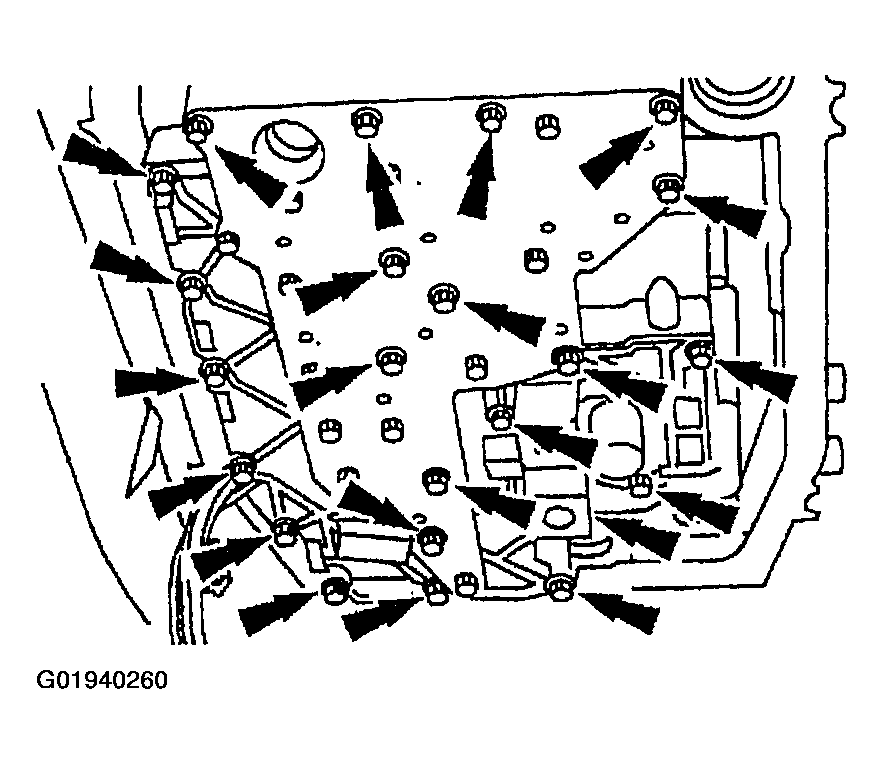 G01940260