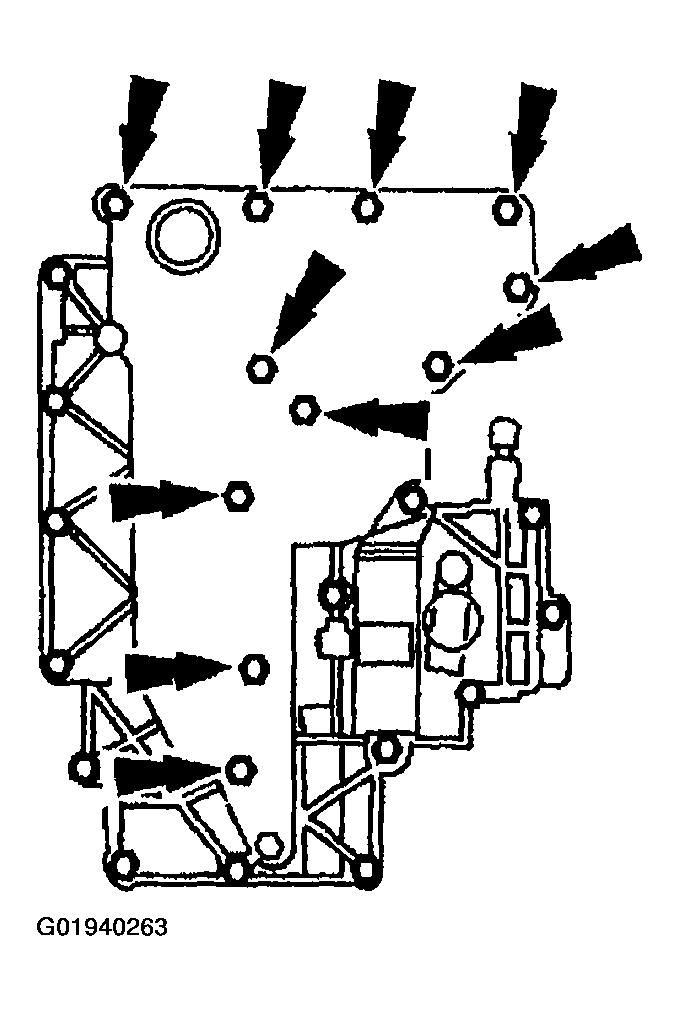 G01940263