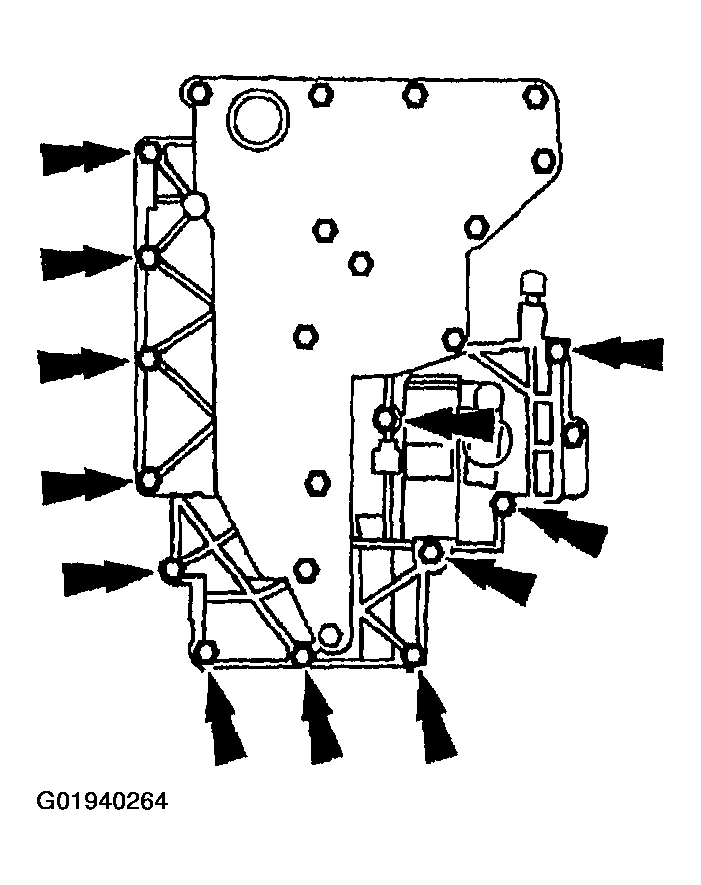 G01940264