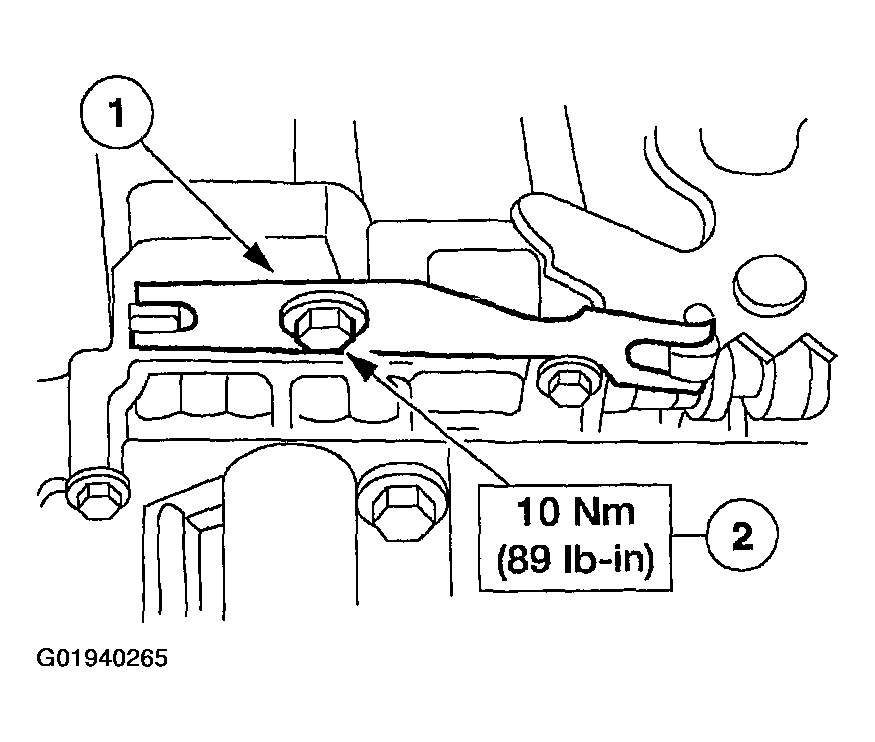 1

10 Nm
(89 lb-in)

2

G01940265