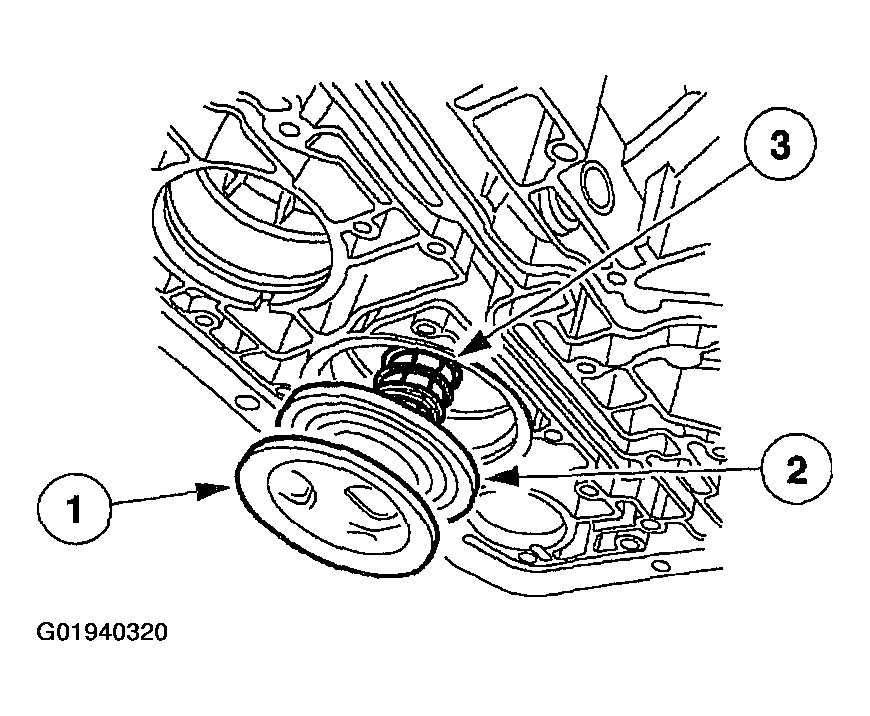 3

2

1

G01940320