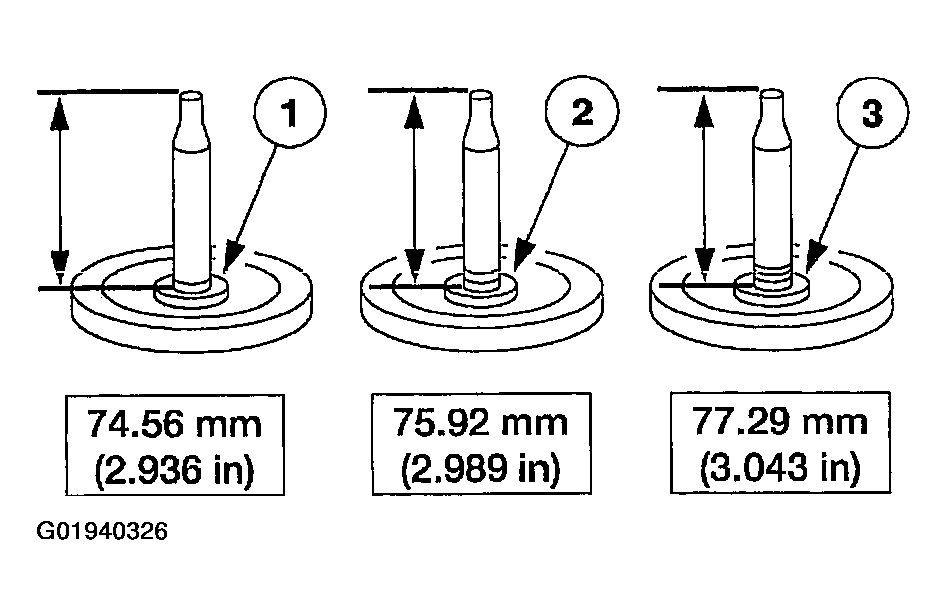 1

2

3

74.56 mm
(2.936 in)

75.92 mm
(2.989 in)

77.29 mm
(3.043 in)

G01940326