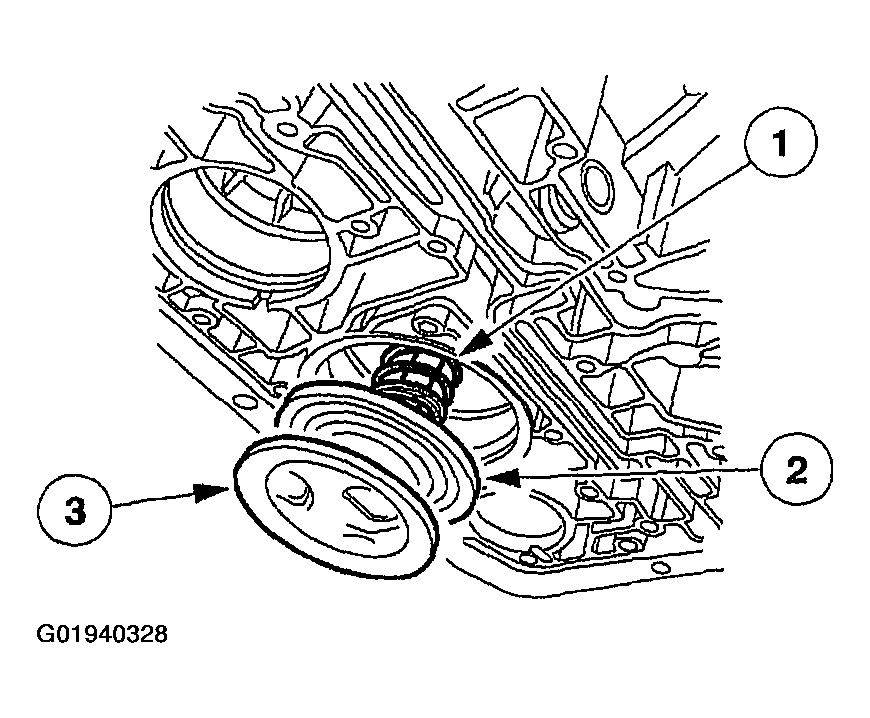 1
2
3
G01940328