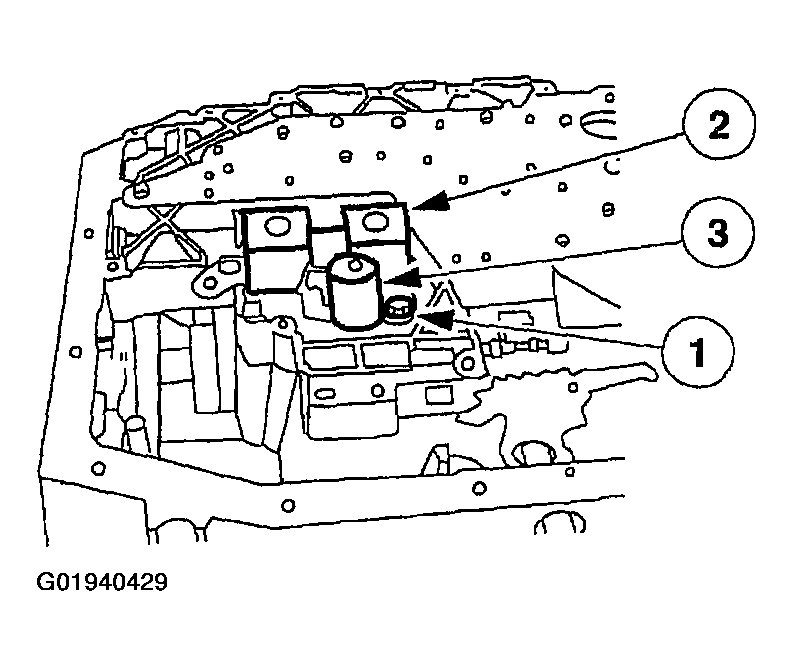 2
3
1
G01940429