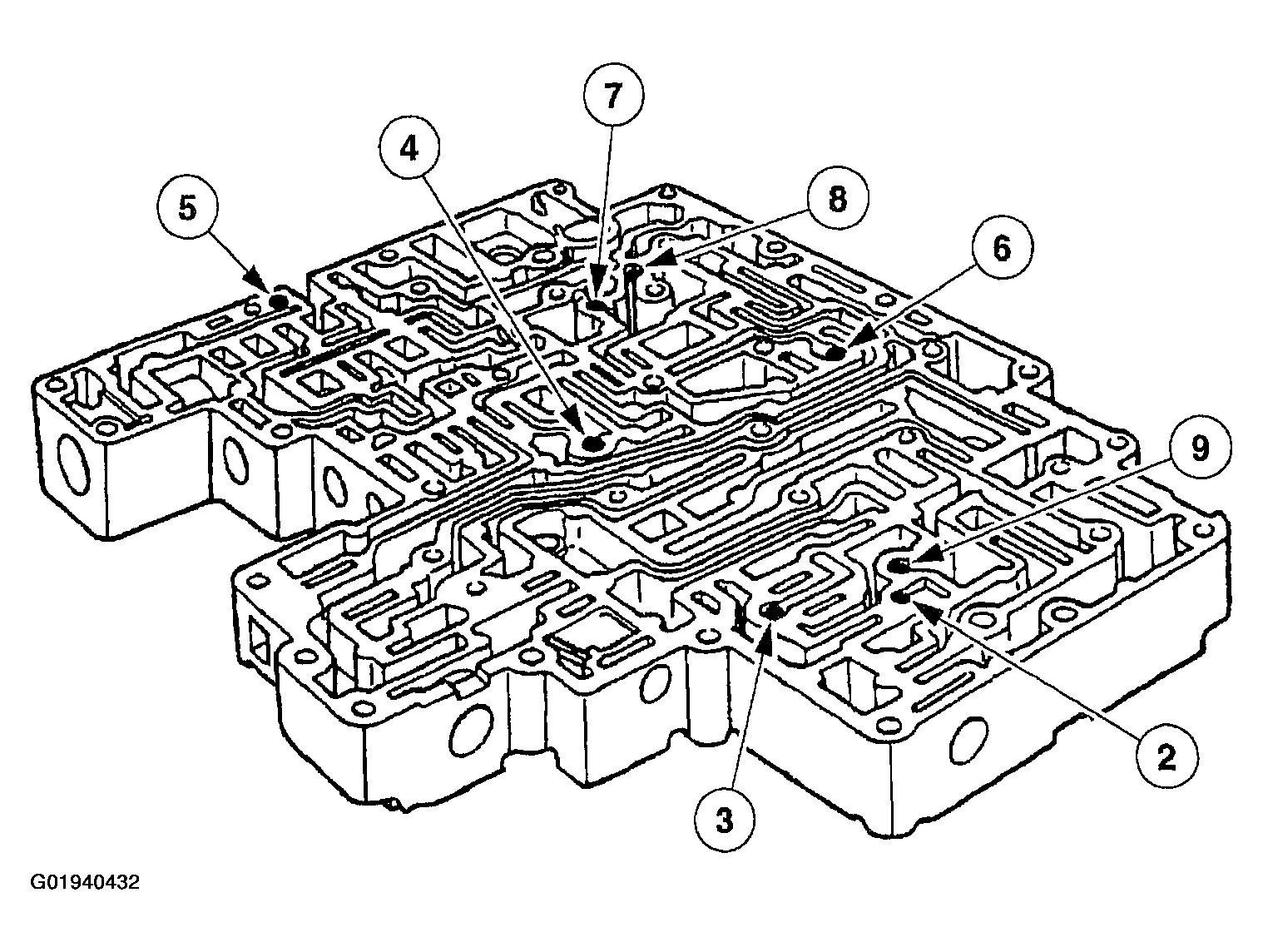 7
4
8
5
6
9
2
3
G01940432