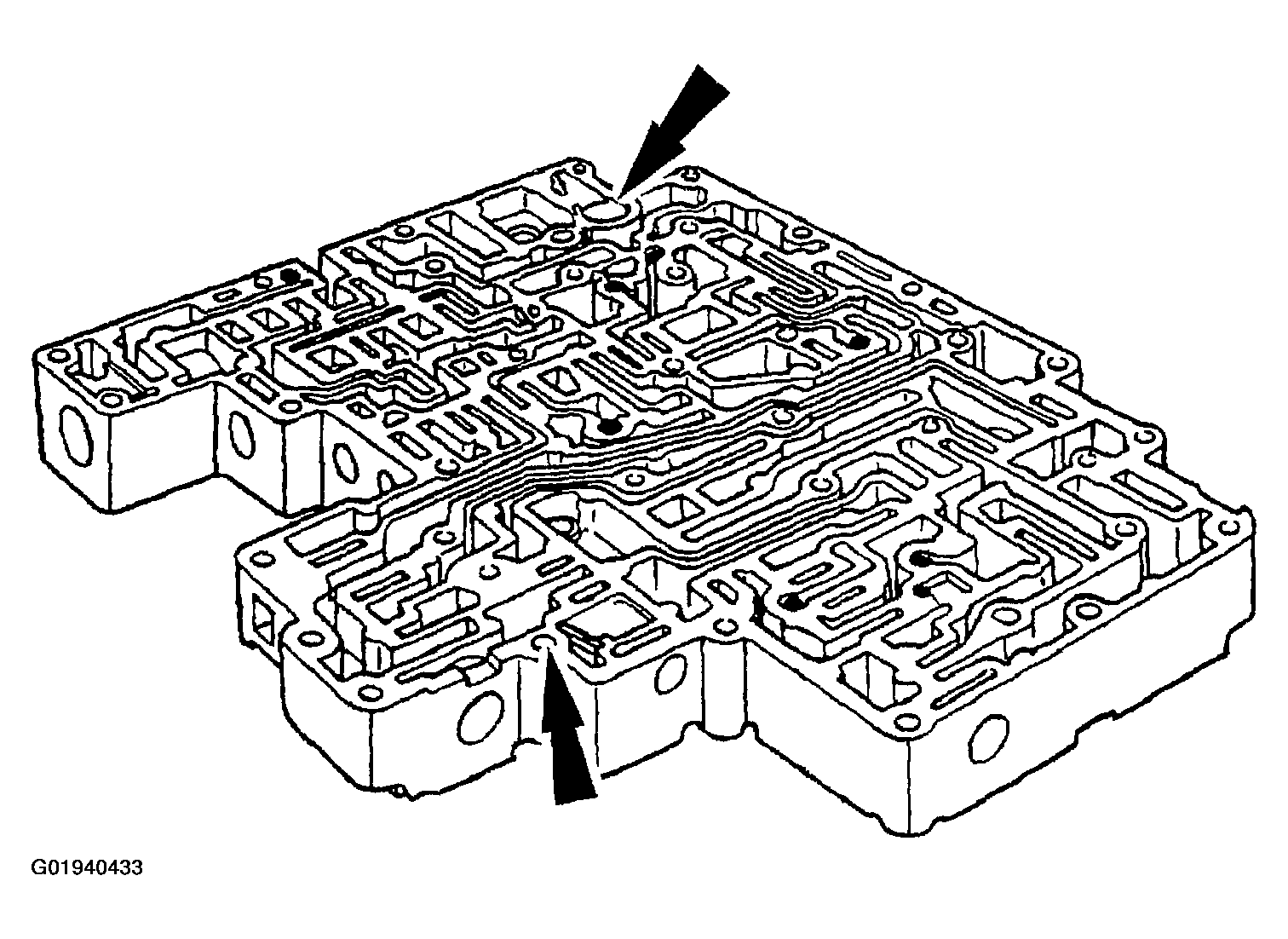 G01940433