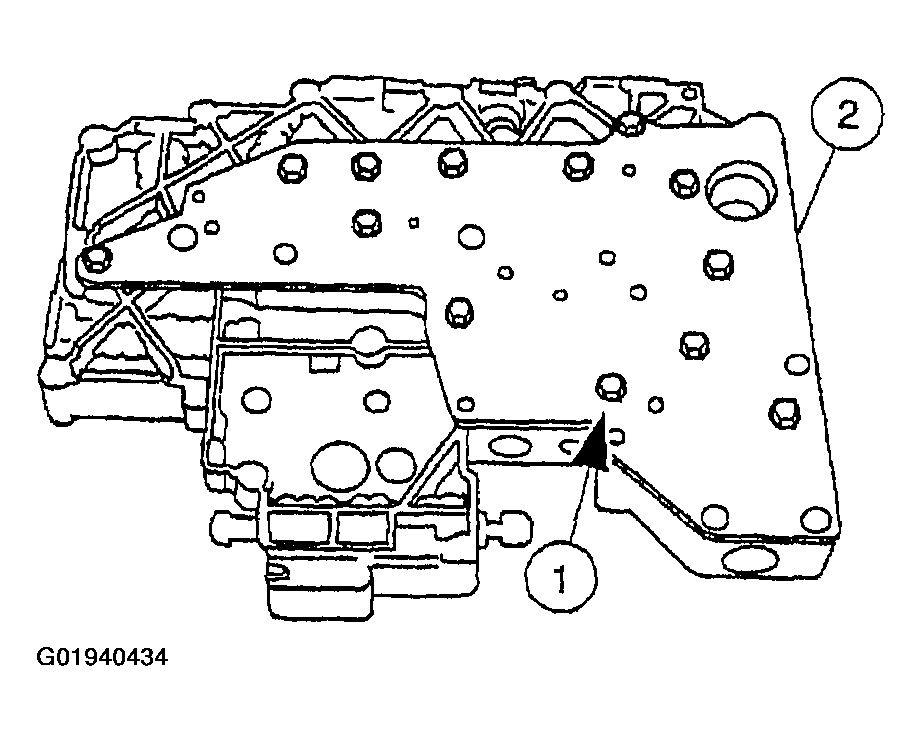 2

1

G01940434