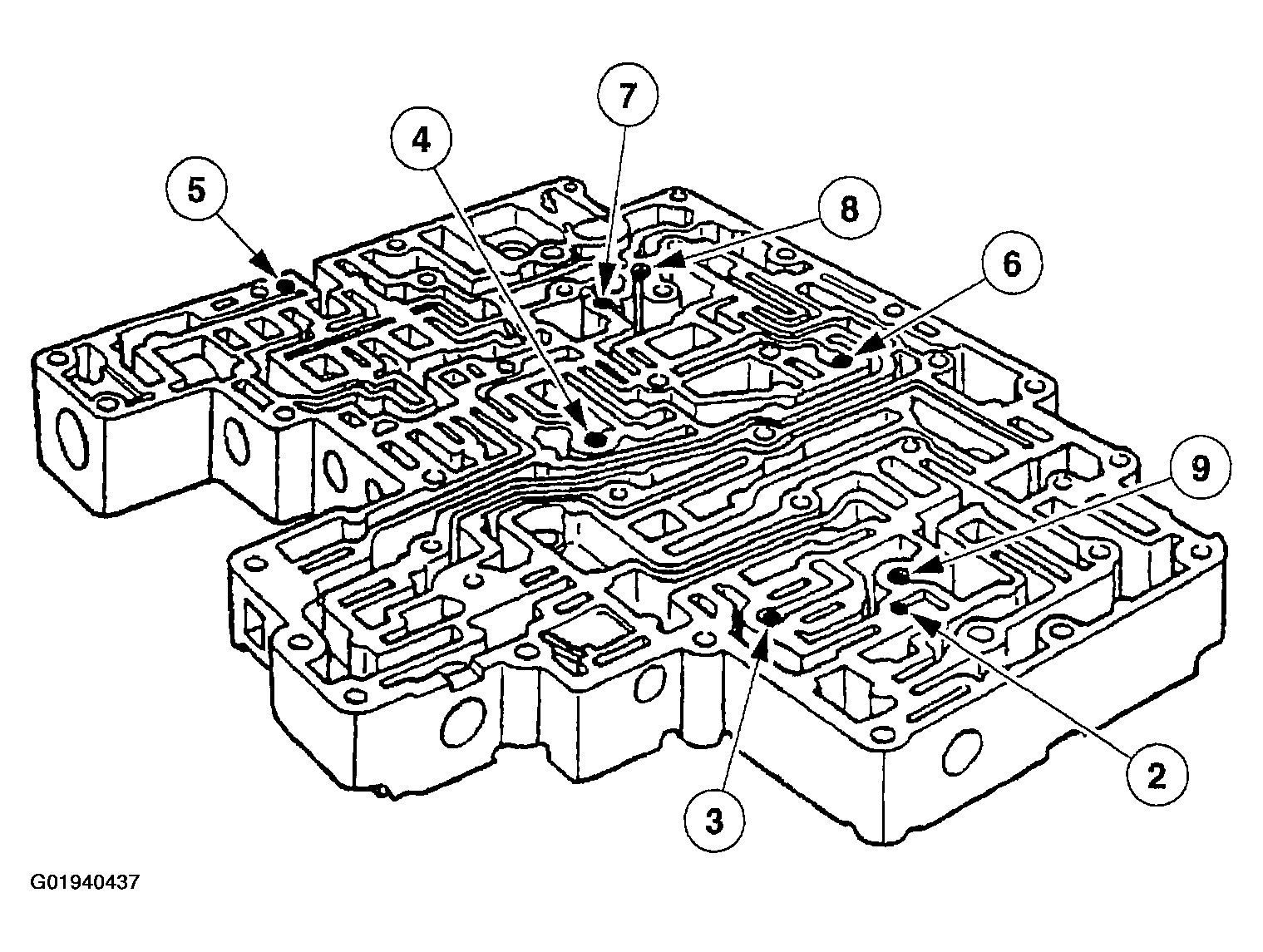 7
4
5
8
6
9
2
3
G01940437