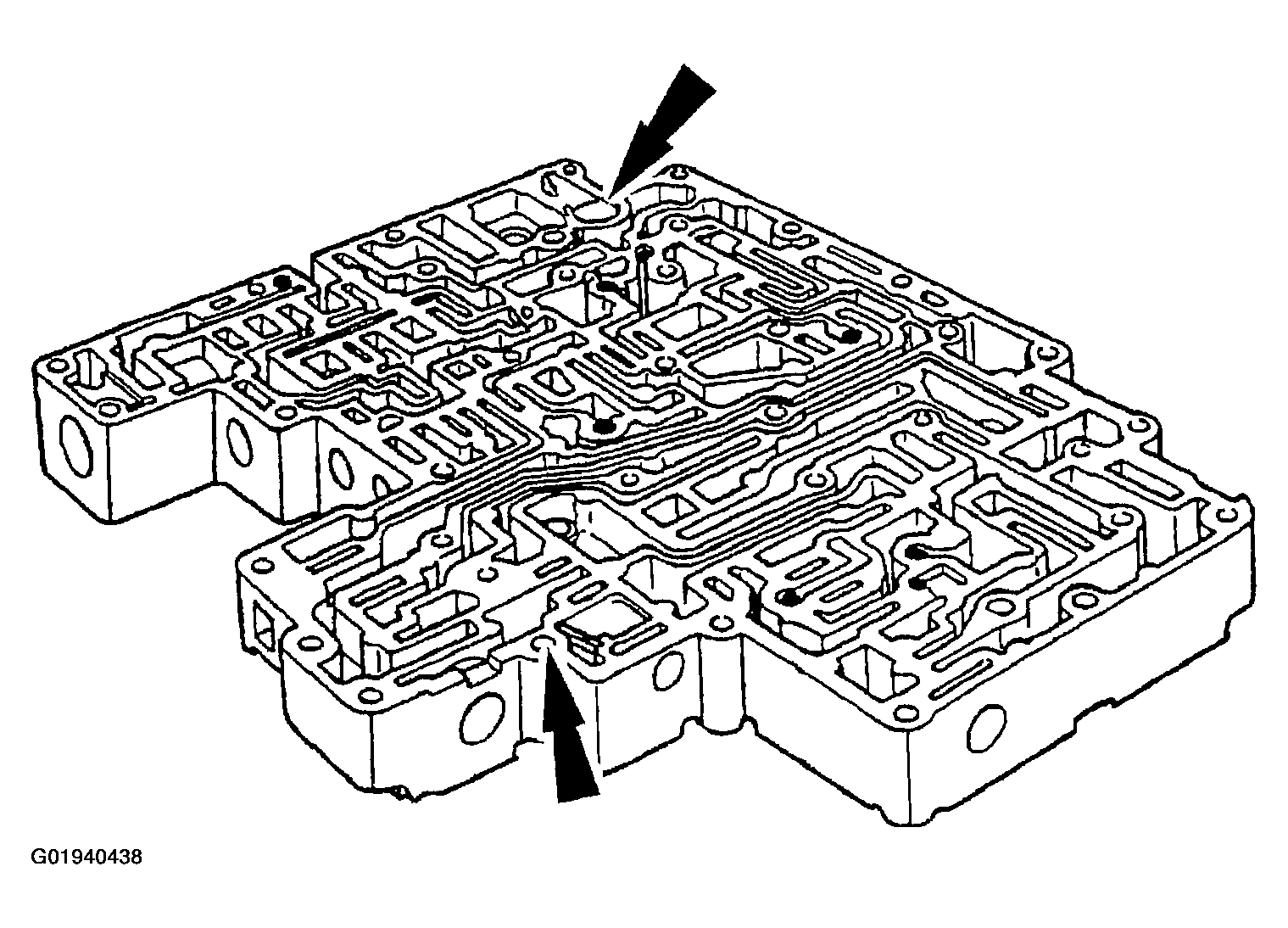 G01940438