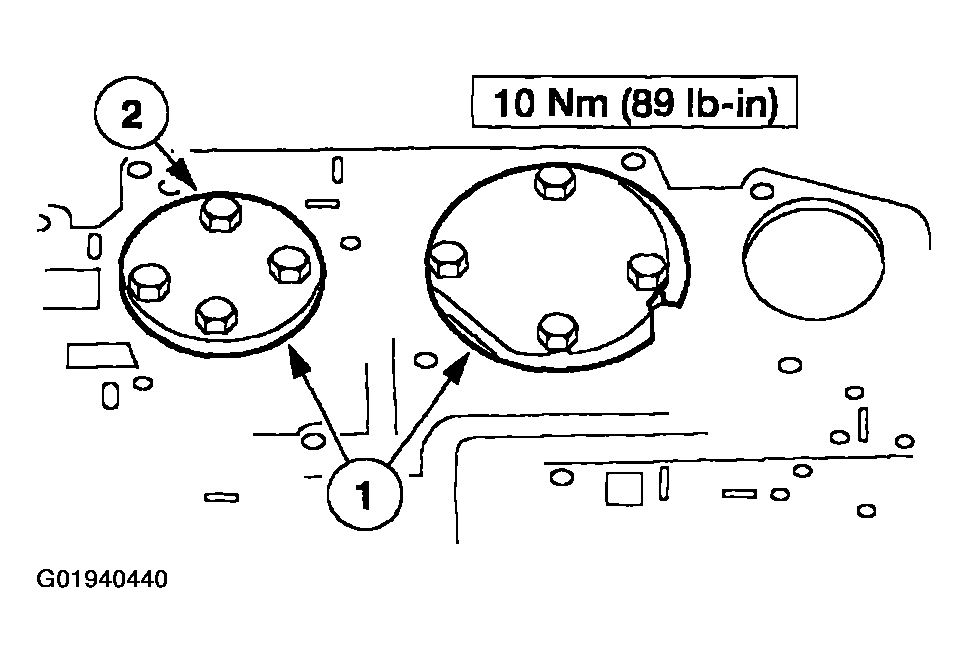 2

10 Nm (89 lb-in)

1

G01940440