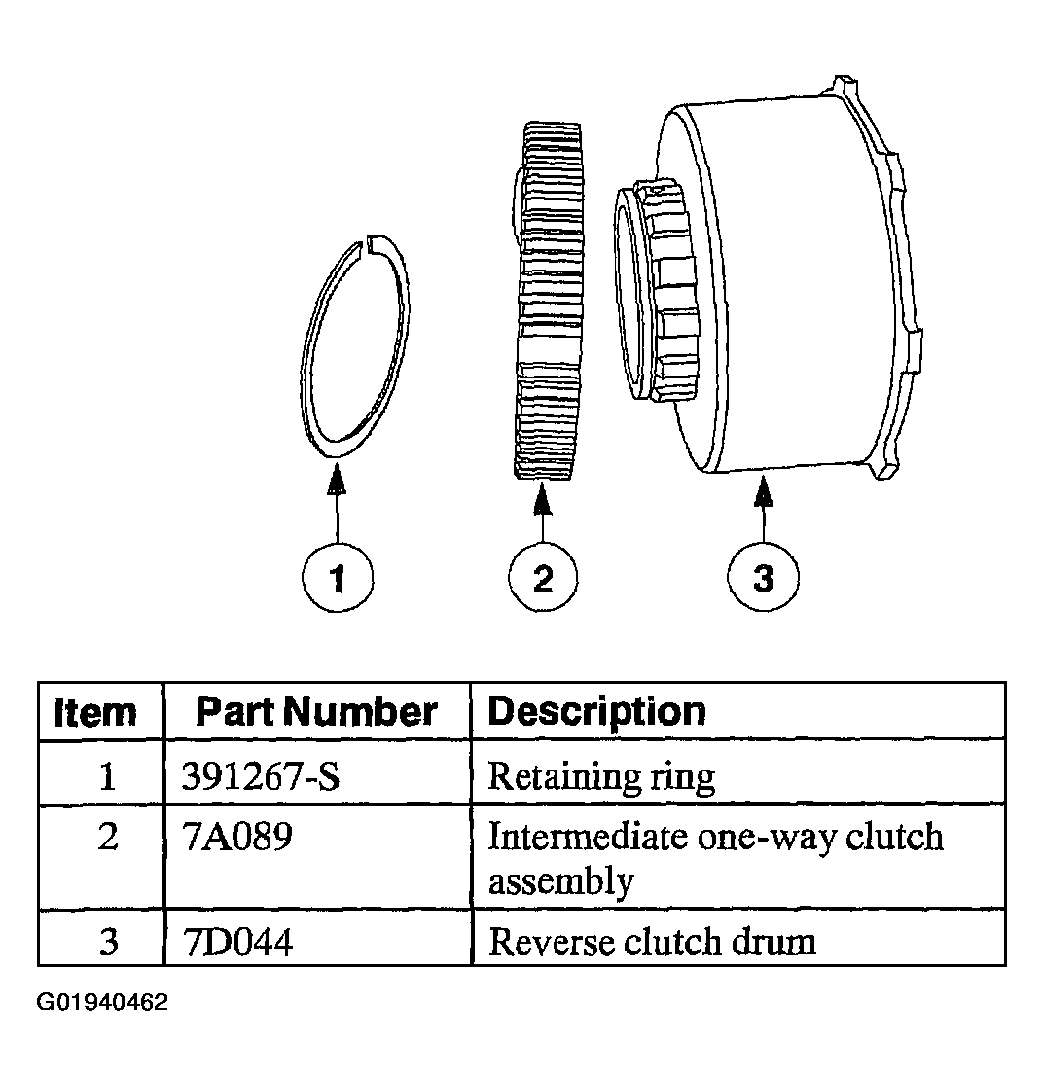 1
2
3

| Item | Part Number | Description |
|---|---|---|
| 1 | 391267-S | Retaining ring |
| 2 | 7A089 | Intermediate one-way clutch assembly |
| 3 | 7D044 | Reverse clutch drum |

G01940462