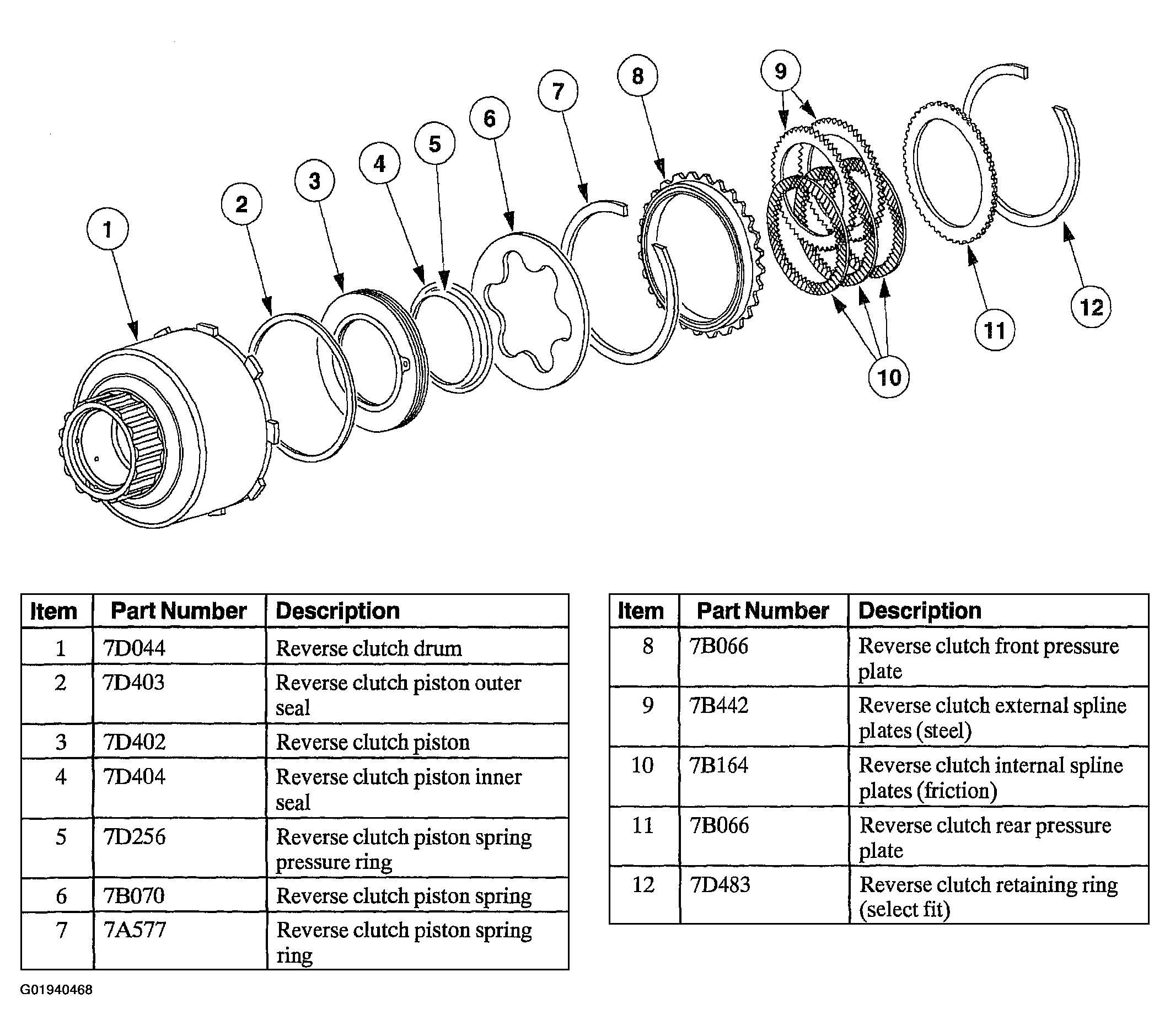 1 2 3 4 5 6 7 8 9 10 11 12

| Item | Part Number | Description |
|---|---|---|
| 1 | 7D044 | Reverse clutch drum |
| 2 | 7D403 | Reverse clutch piston outer seal |
| 3 | 7D402 | Reverse clutch piston |
| 4 | 7D404 | Reverse clutch piston inner seal |
| 5 | 7D256 | Reverse clutch piston spring pressure ring |
| 6 | 7B070 | Reverse clutch piston spring |
| 7 | 7A577 | Reverse clutch piston spring ring |

| Item | Part Number | Description |
|---|---|---|
| 8 | 7B066 | Reverse clutch front pressure plate |
| 9 | 7B442 | Reverse clutch external spline plates (steel) |
| 10 | 7B164 | Reverse clutch internal spline plates (friction) |
| 11 | 7B066 | Reverse clutch rear pressure plate |
| 12 | 7D483 | Reverse clutch retaining ring (select fit) |

G01940468