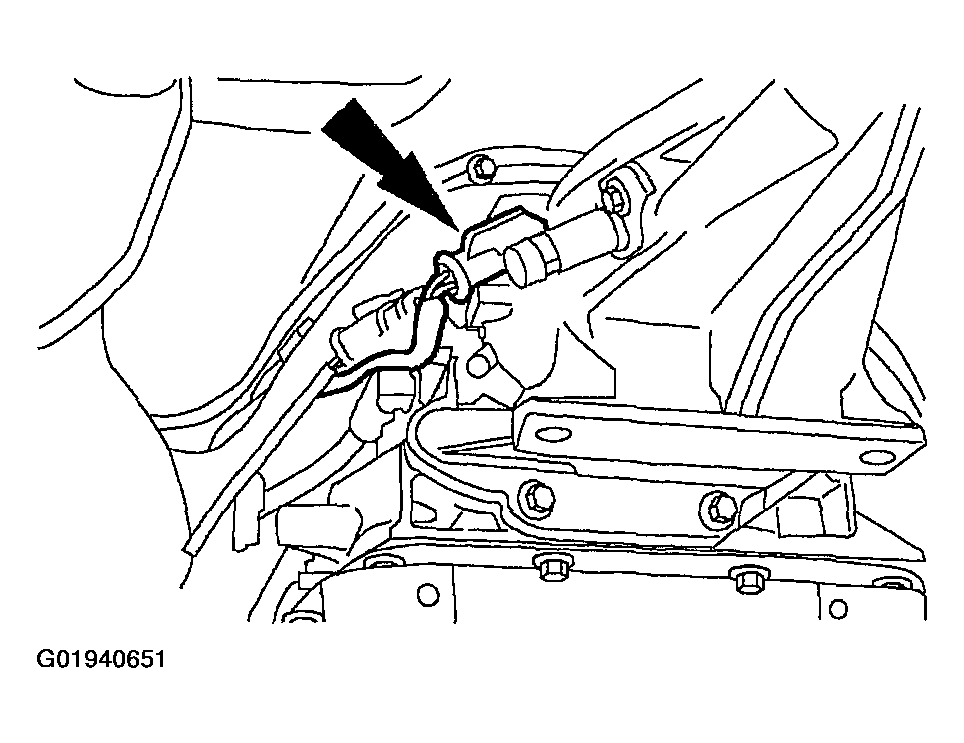 G01940651