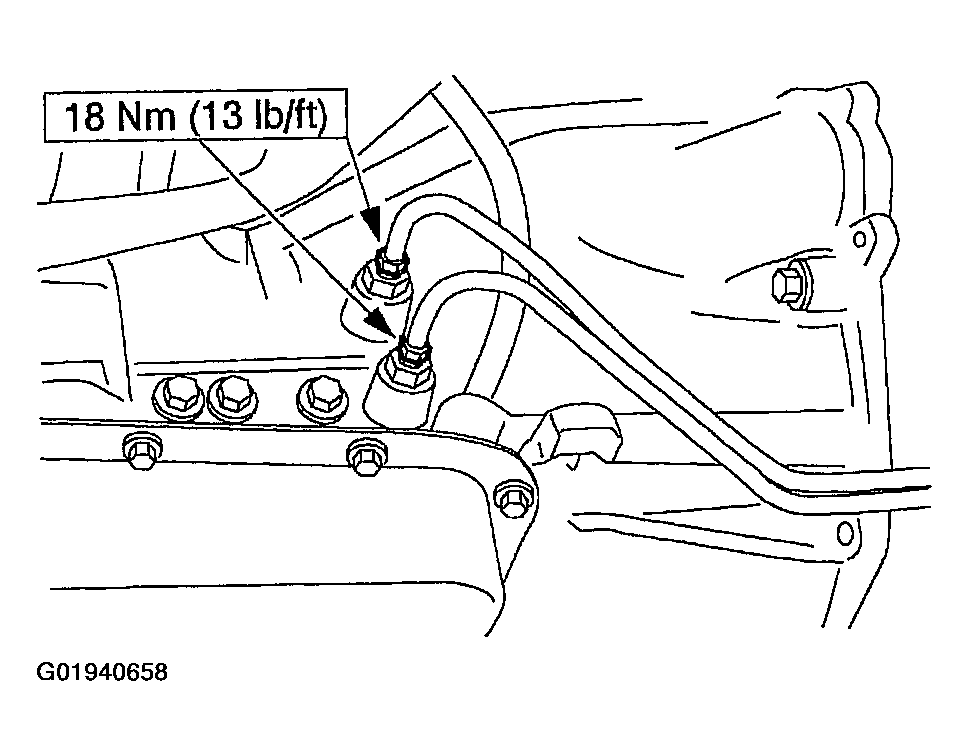 18 Nm (13 lb/ft)

G01940658