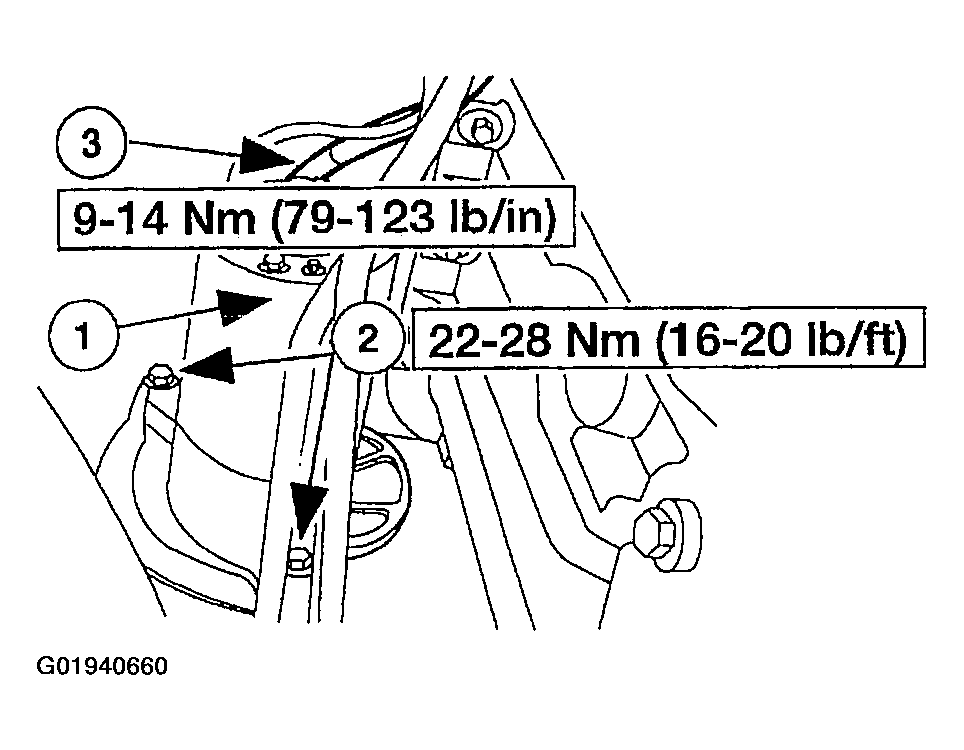 3

9-14 Nm (79-123 lb/in)

1

2

22-28 Nm (16-20 lb/ft)

G01940660