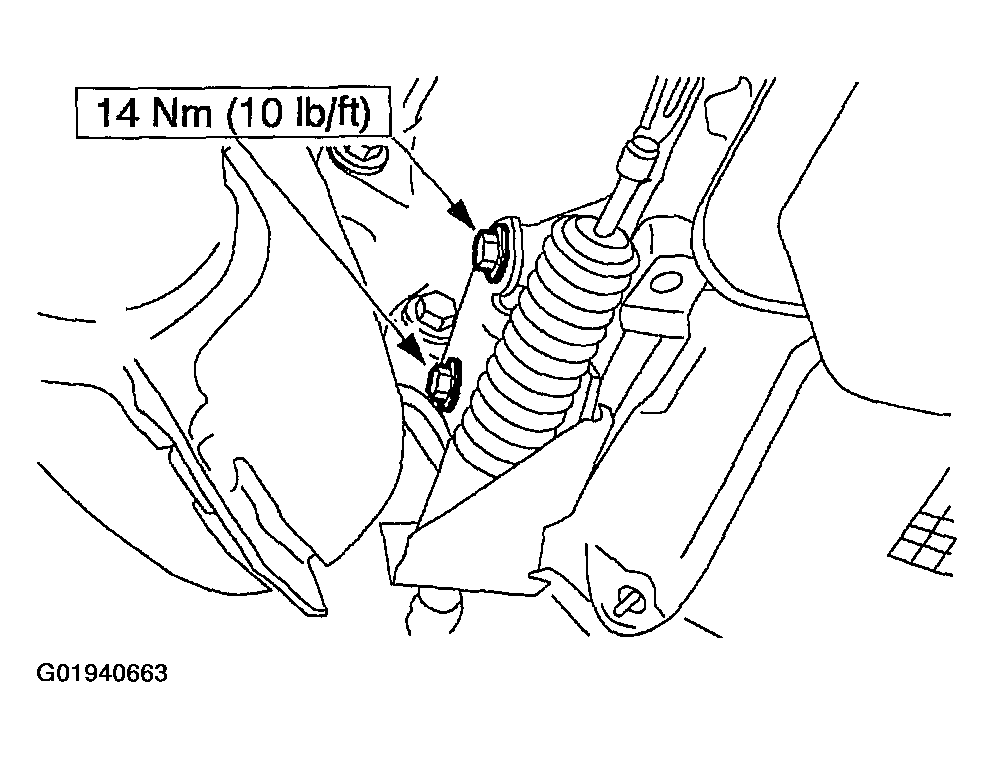 14 Nm (10 lb/ft)

G01940663