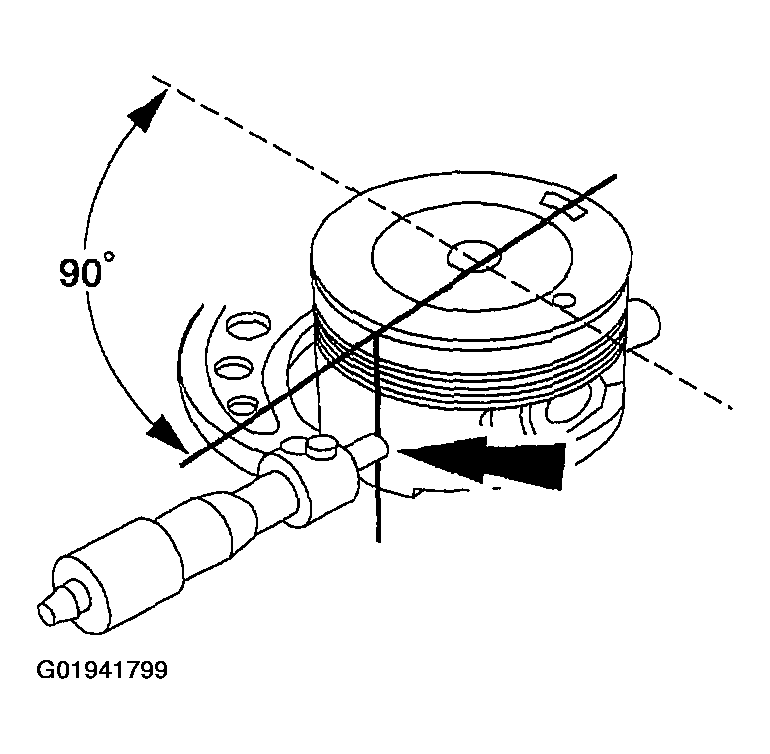 90°

G01941799