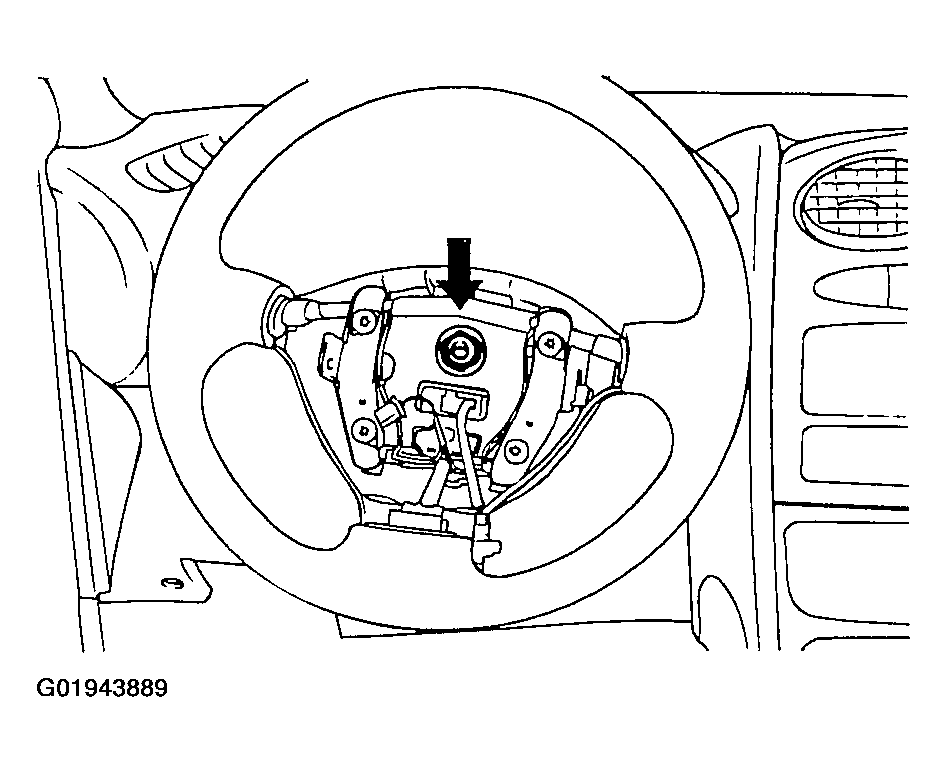 G01943889