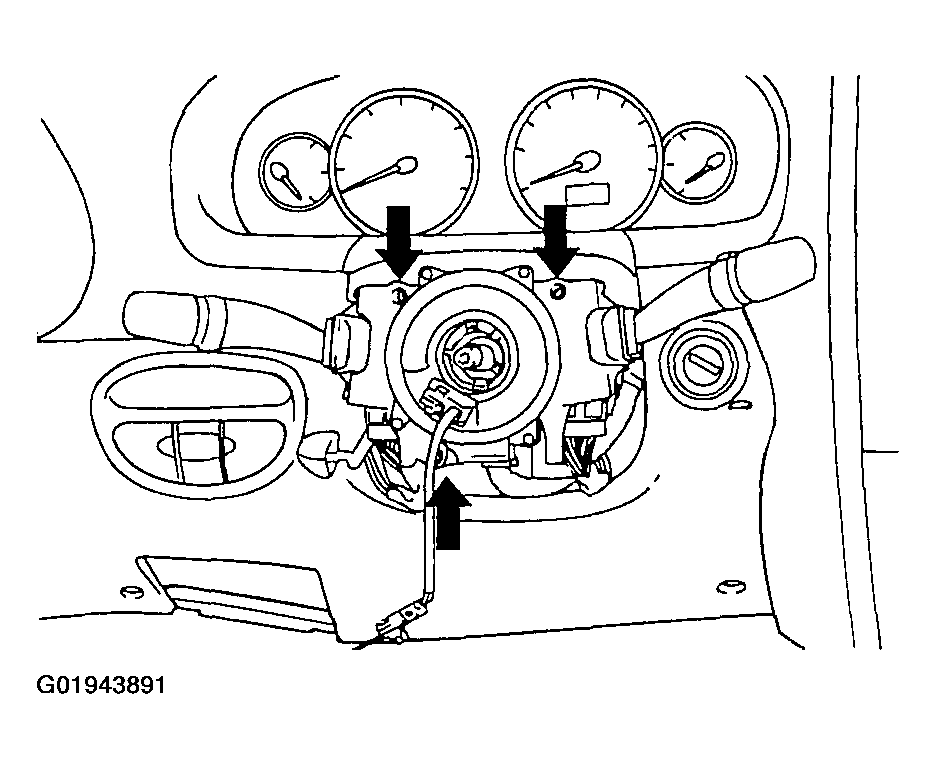 G01943891