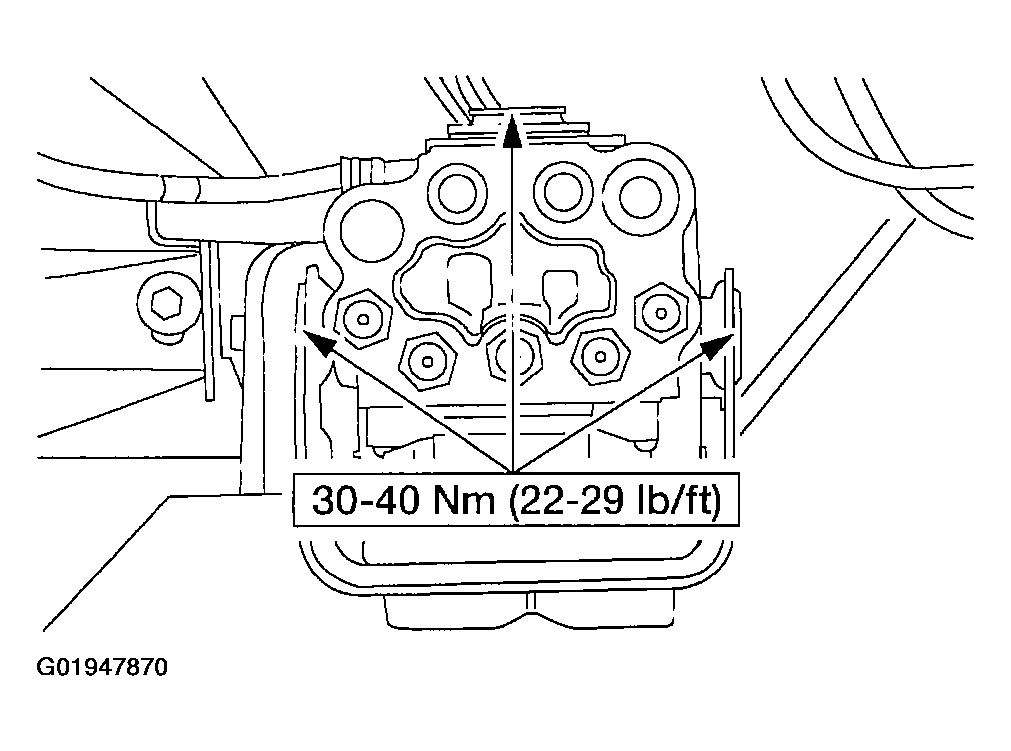 30-40 Nm (22-29 lb/ft)

G01947870