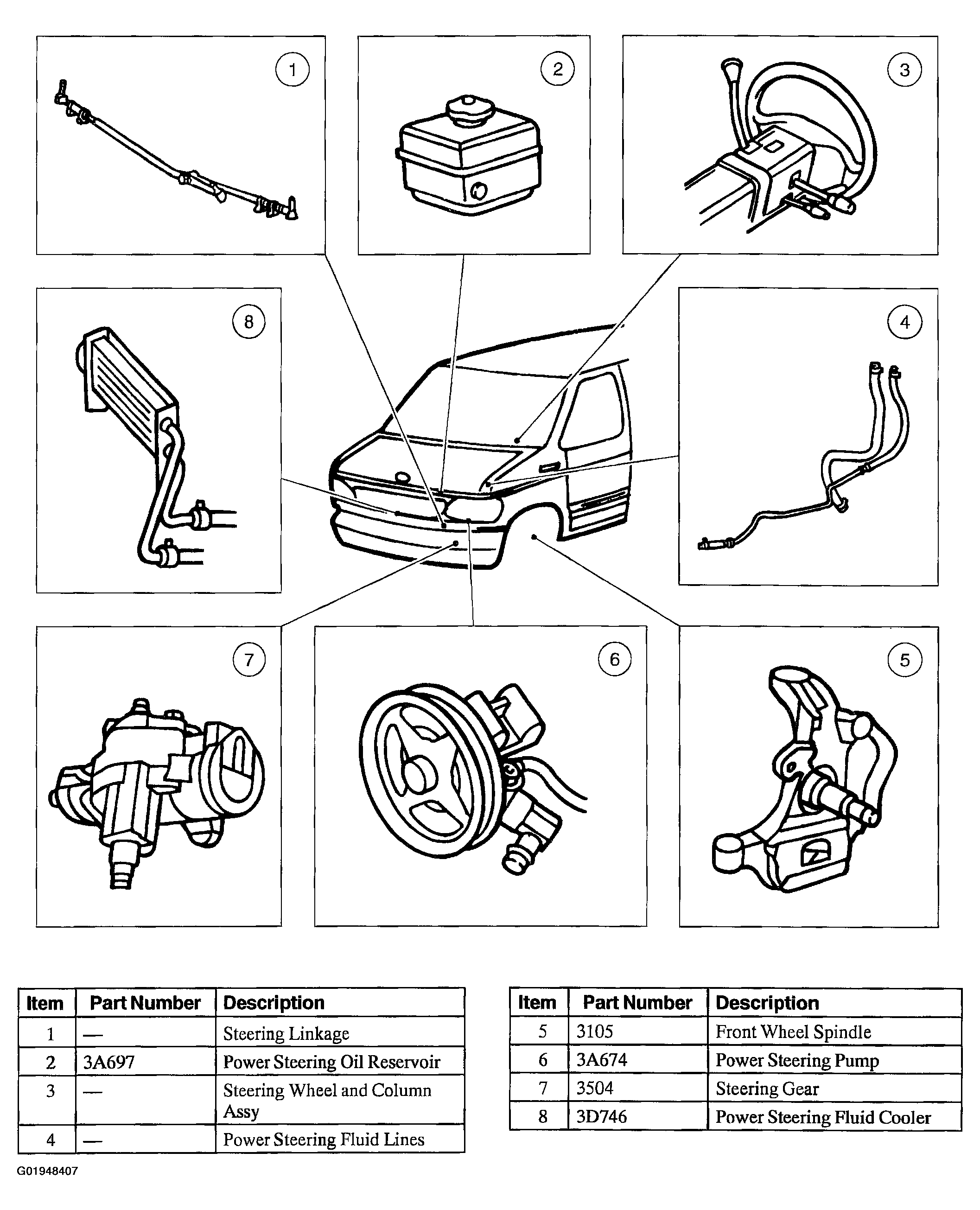 1

2

3

8

4

7

6

5

| Item | Part Number | Description |
|---|---|---|
| 1 | — | Steering Linkage |
| 2 | 3A697 | Power Steering Oil Reservoir |
| 3 | — | Steering Wheel and Column Assy |
| 4 | — | Power Steering Fluid Lines |

| Item | Part Number | Description |
|---|---|---|
| 5 | 3105 | Front Wheel Spindle |
| 6 | 3A674 | Power Steering Pump |
| 7 | 3504 | Steering Gear |
| 8 | 3D746 | Power Steering Fluid Cooler |

G01948407