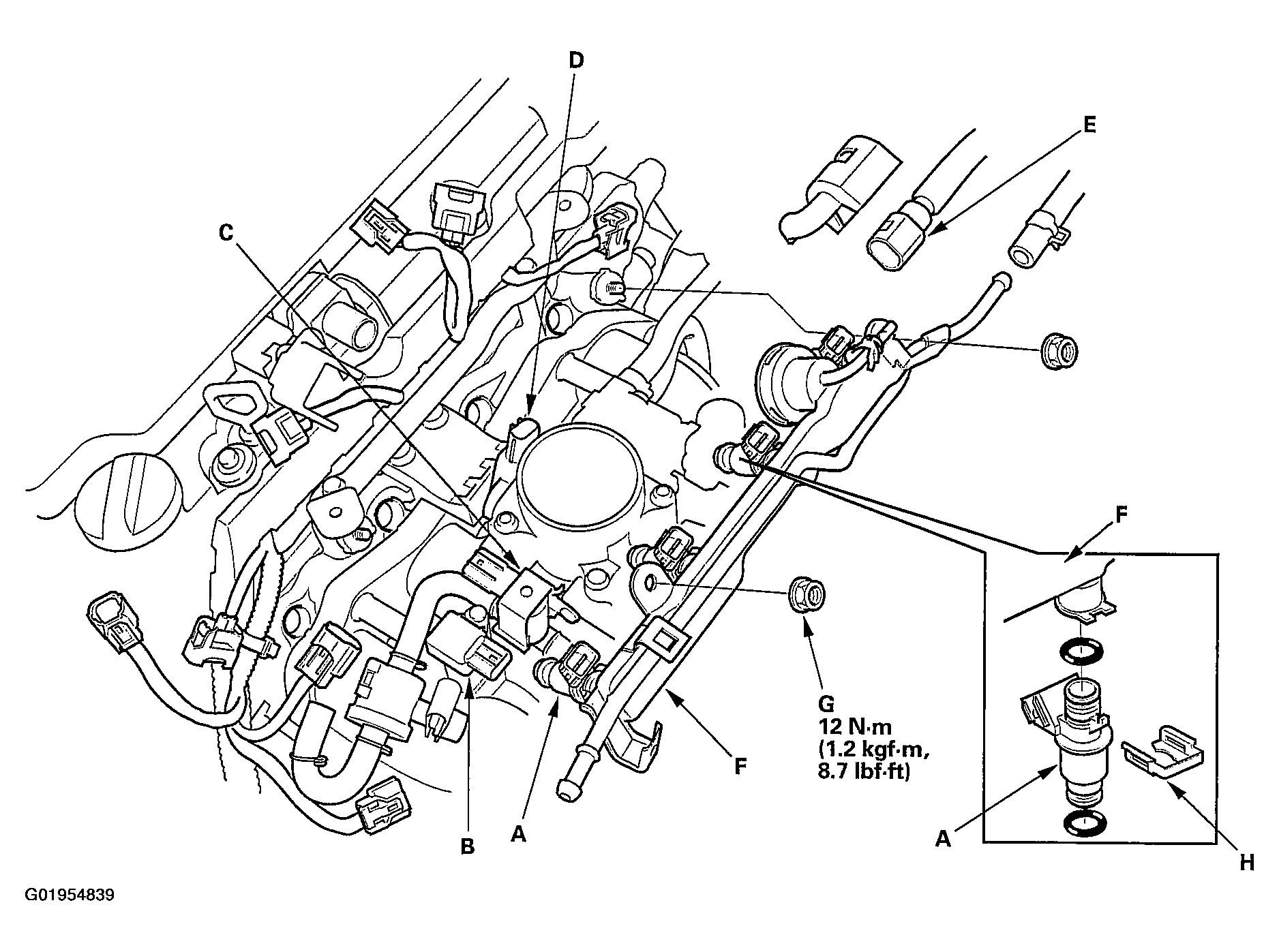 D

E

C

F

G
12 N·m
(1.2 kgf·m,
8.7 lbf·ft)

F

B

A

A

H

G01954839