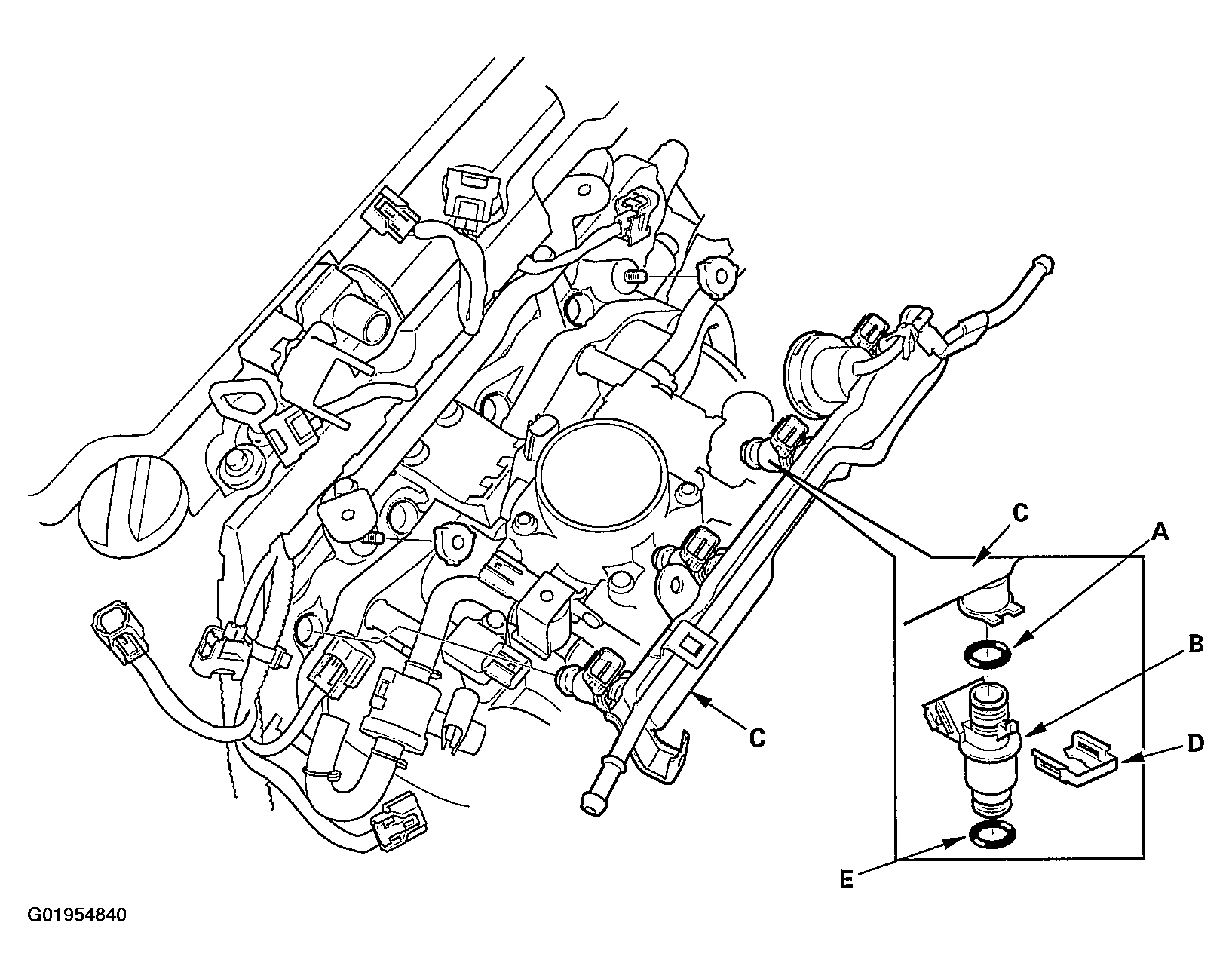 C
A
B
C
D
E
G01954840