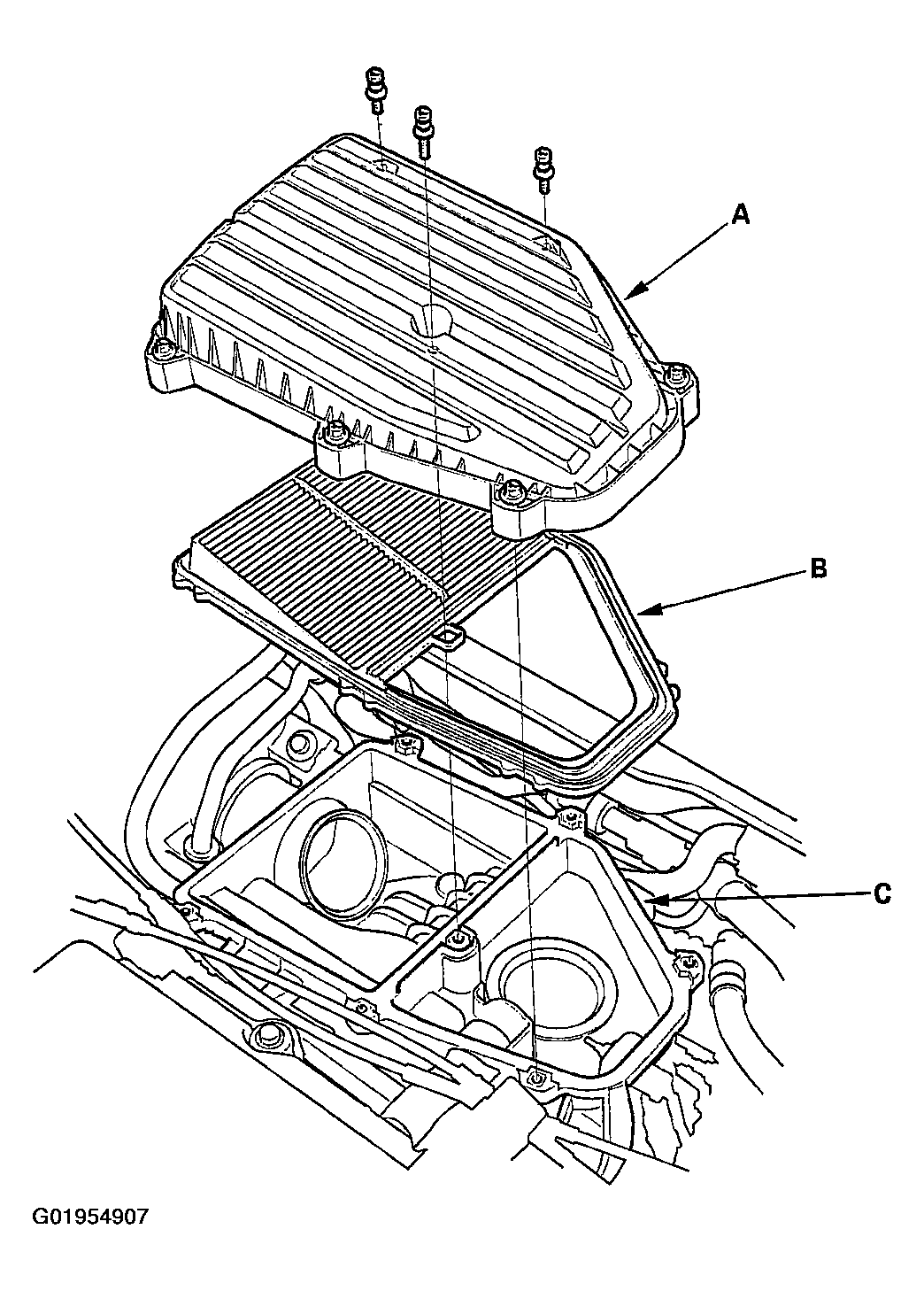 A

B

C

G01954907