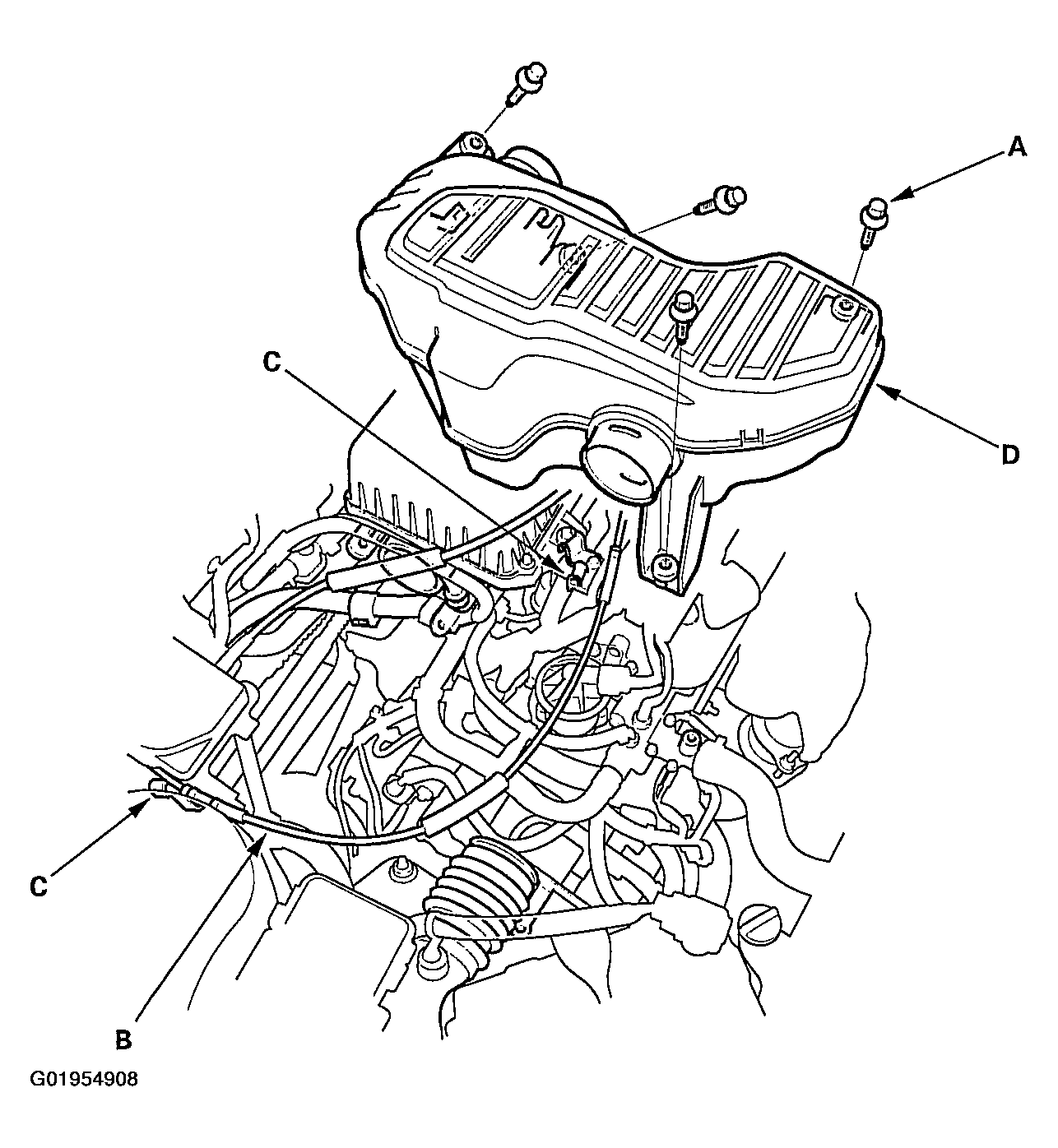 A
C
D
C
B
G01954908