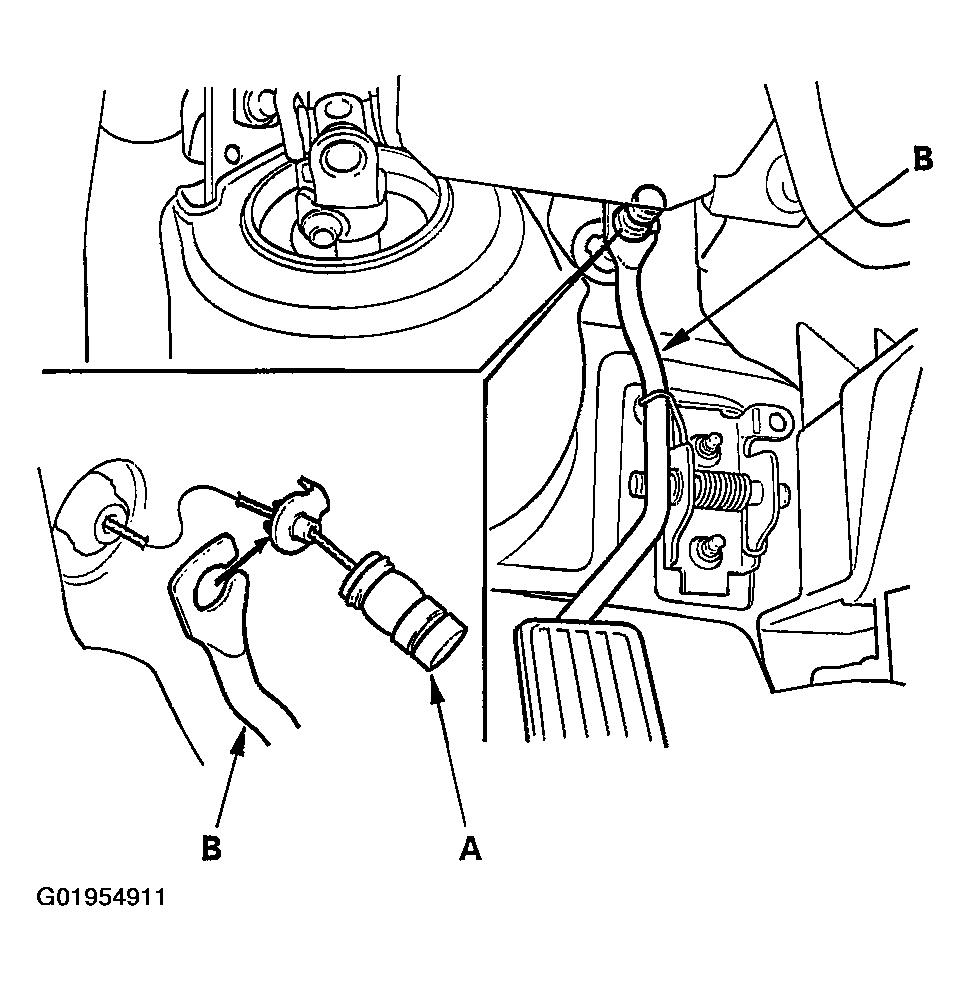 B

B

A

G01954911