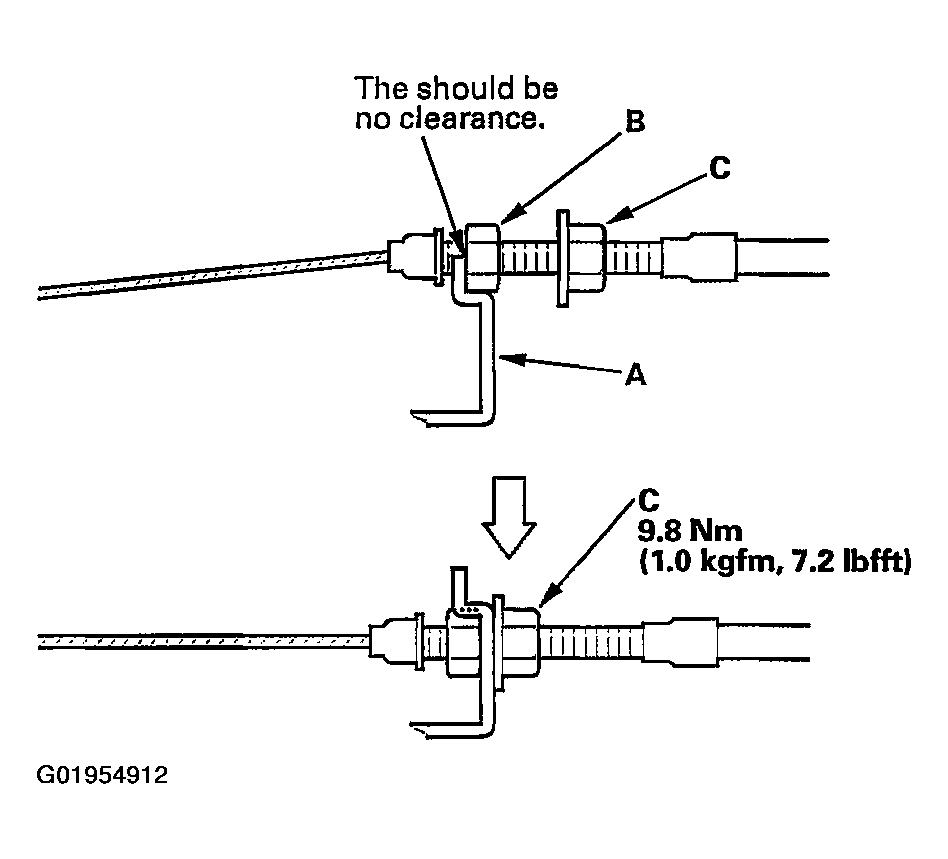 The should be no clearance.

B

C

A

C
9.8 Nm
(1.0 kgfm, 7.2 lbfft)

G01954912