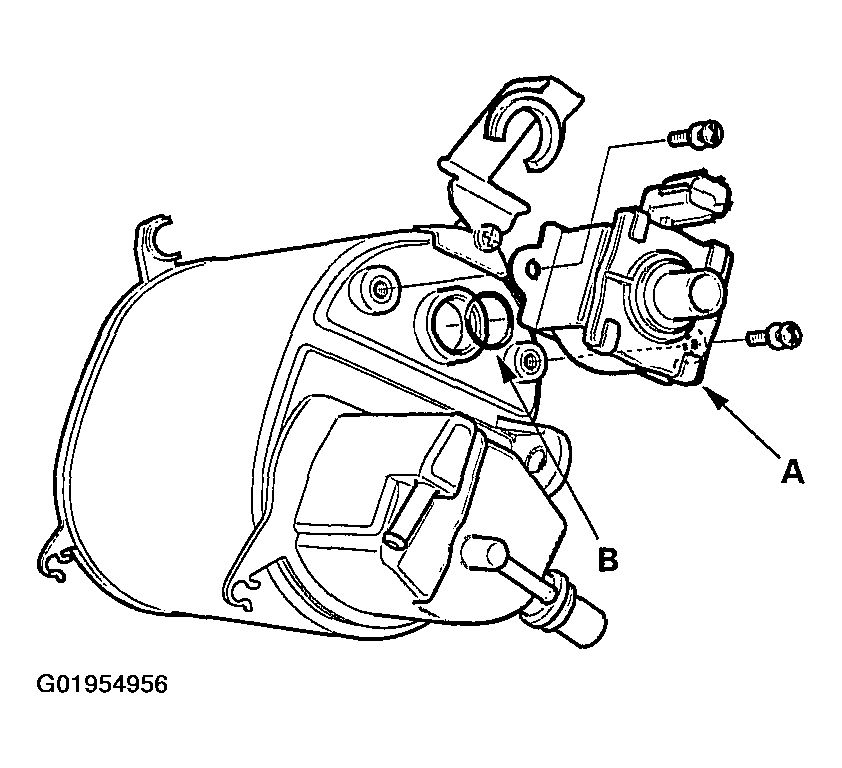 A

B

G01954956