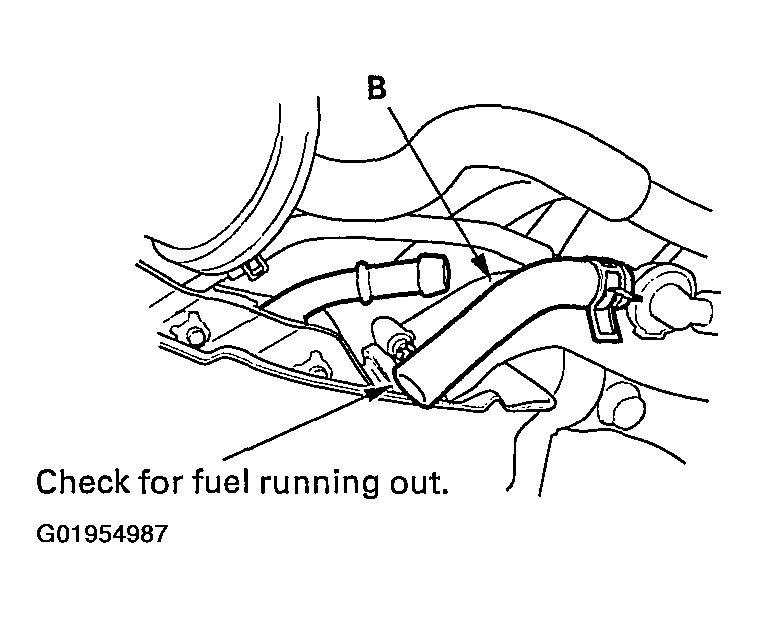 B

Check for fuel running out.

G01954987