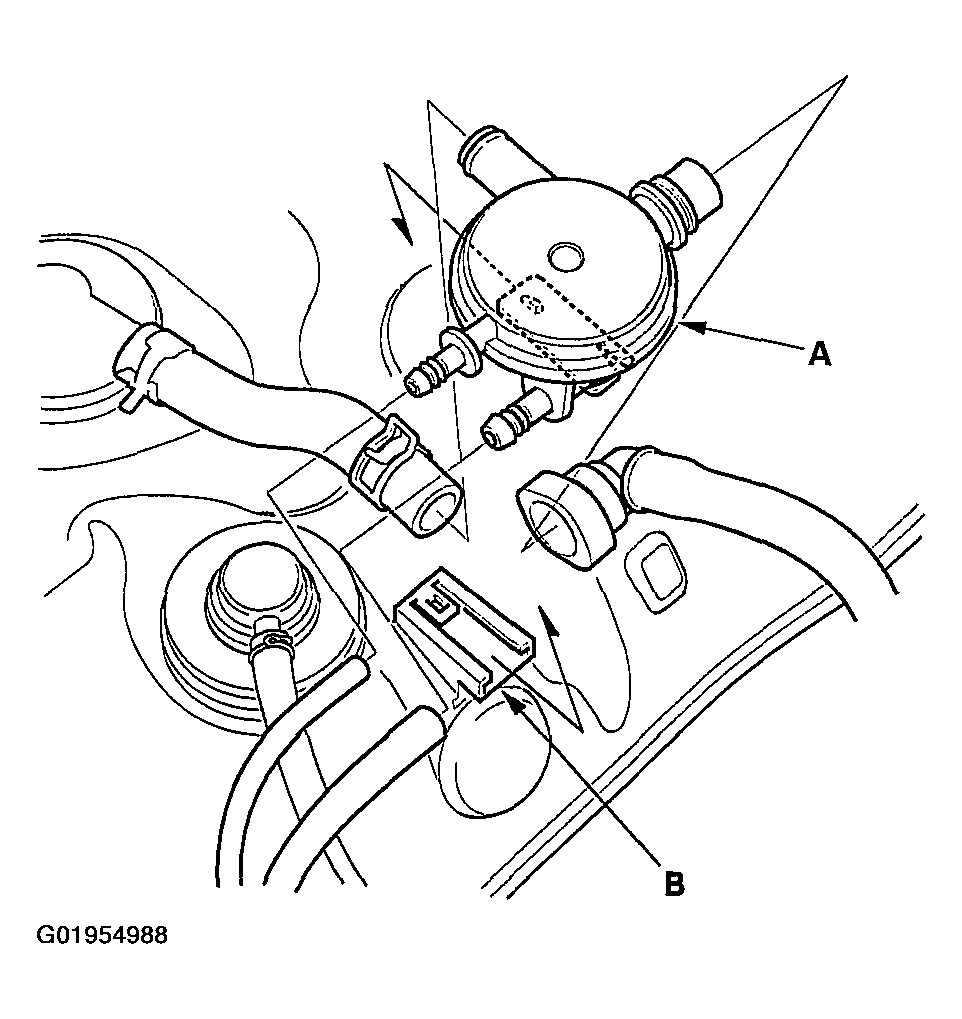 A

B

G01954988