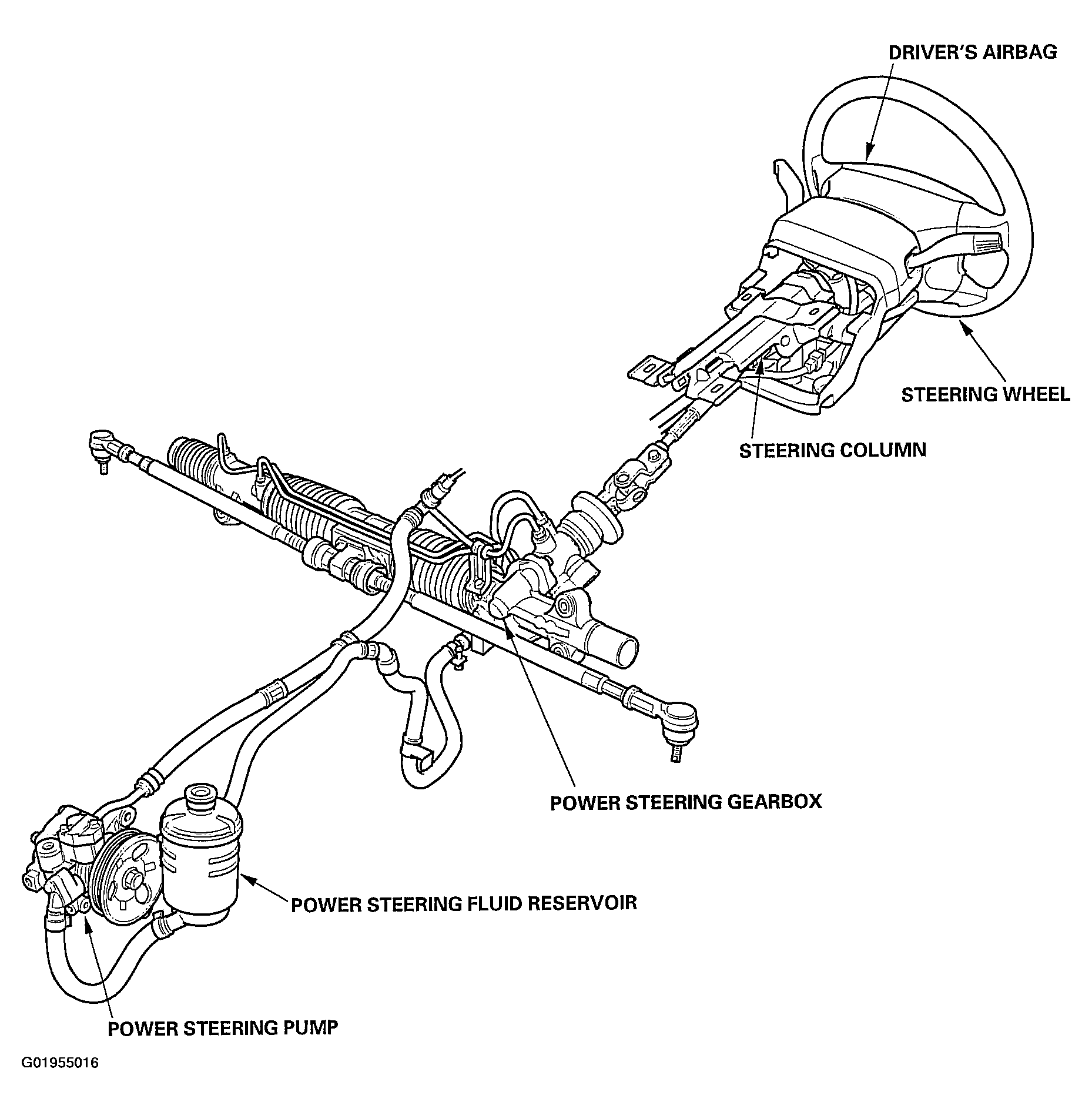 DRIVER'S AIRBAG

STEERING WHEEL

STEERING COLUMN

POWER STEERING GEARBOX

POWER STEERING FLUID RESERVOIR

POWER STEERING PUMP

G01955016