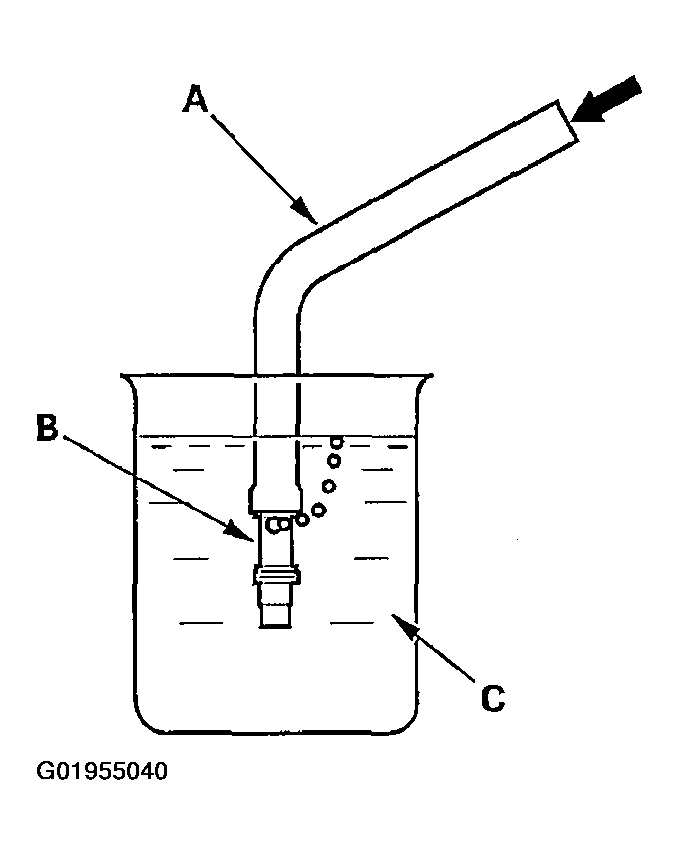 A
B
C
G01955040