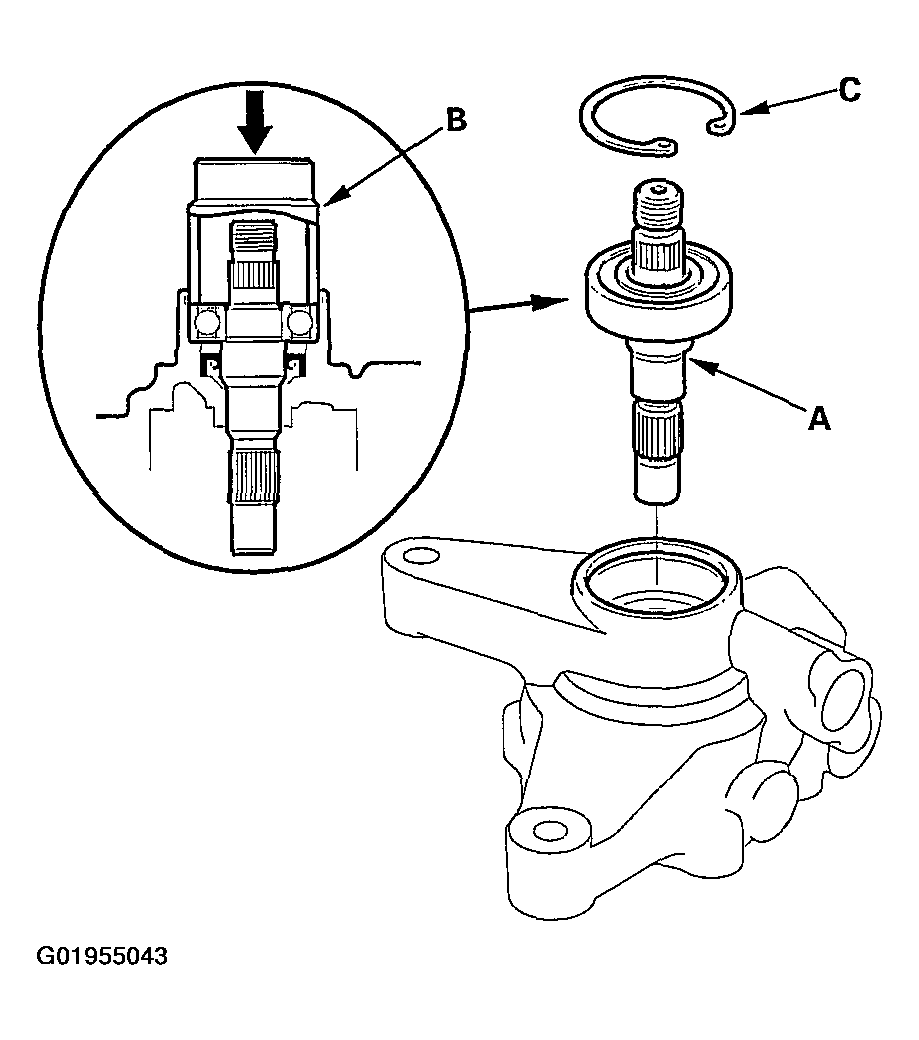 B

C

A

G01955043