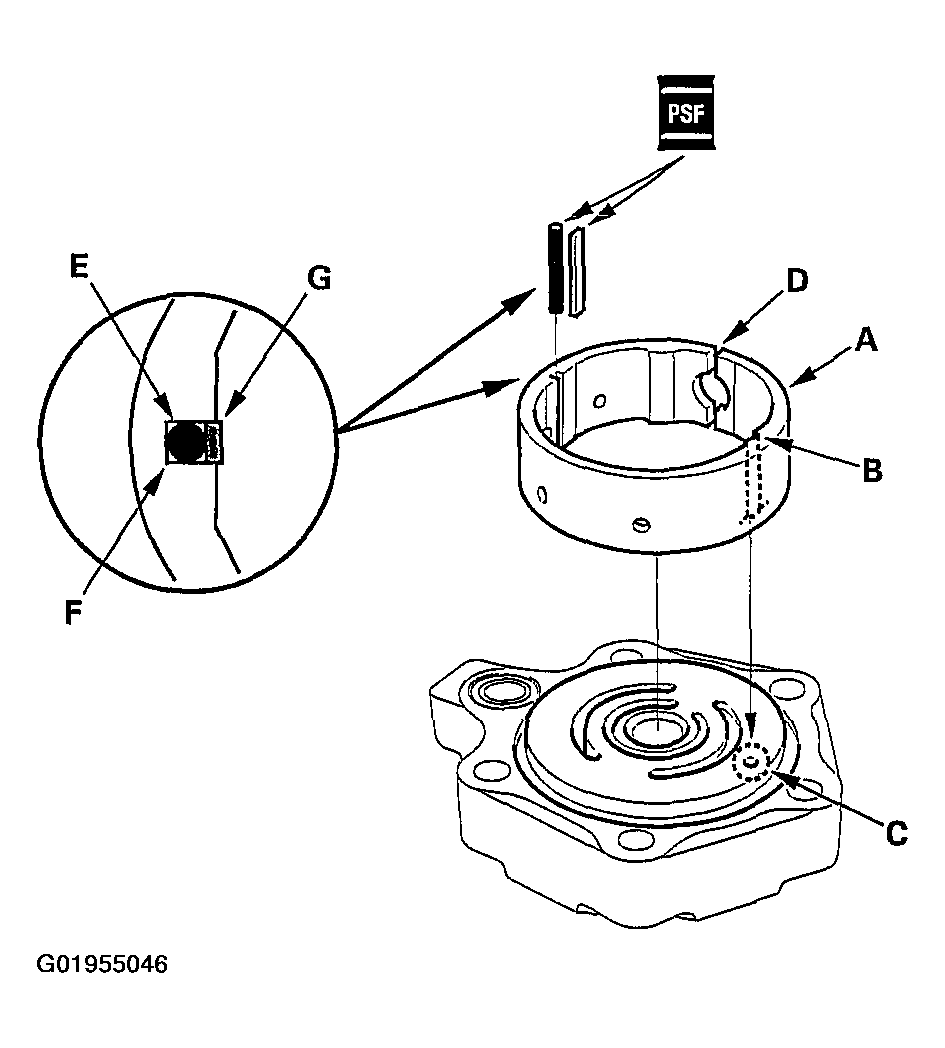 PSF

E

G

D

A

B

F

C

G01955046