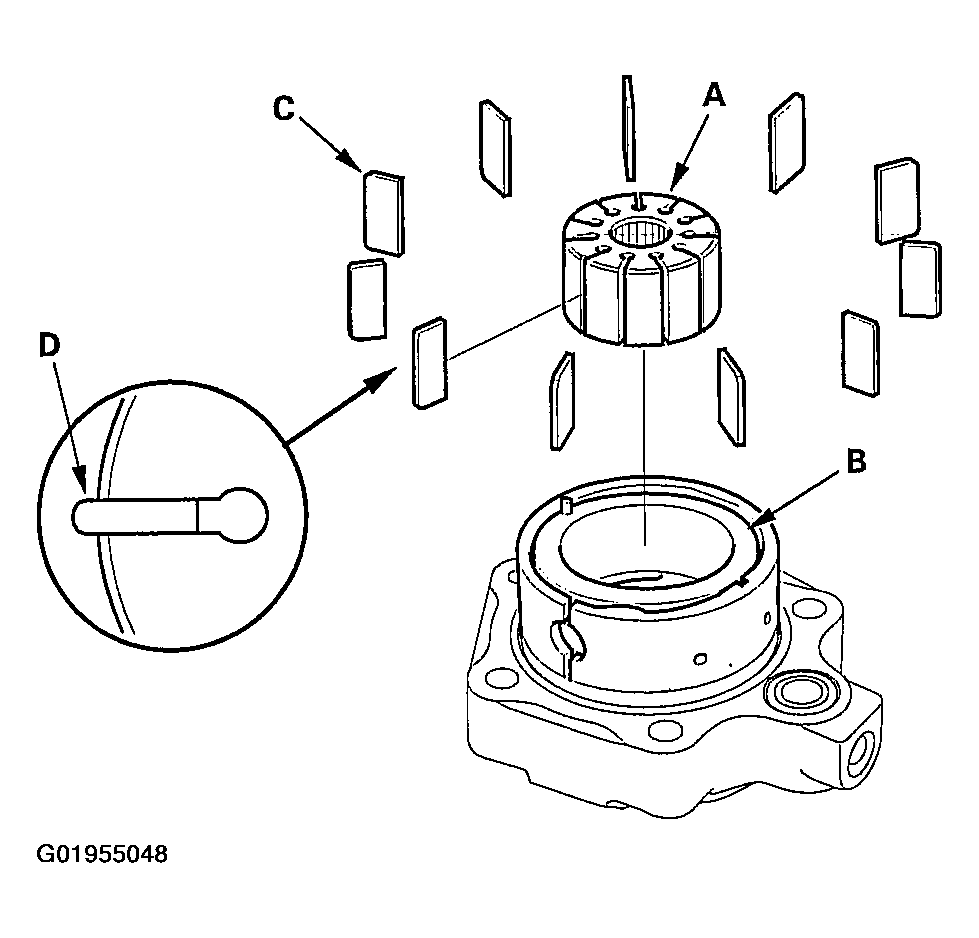 C
A
D
B
G01955048